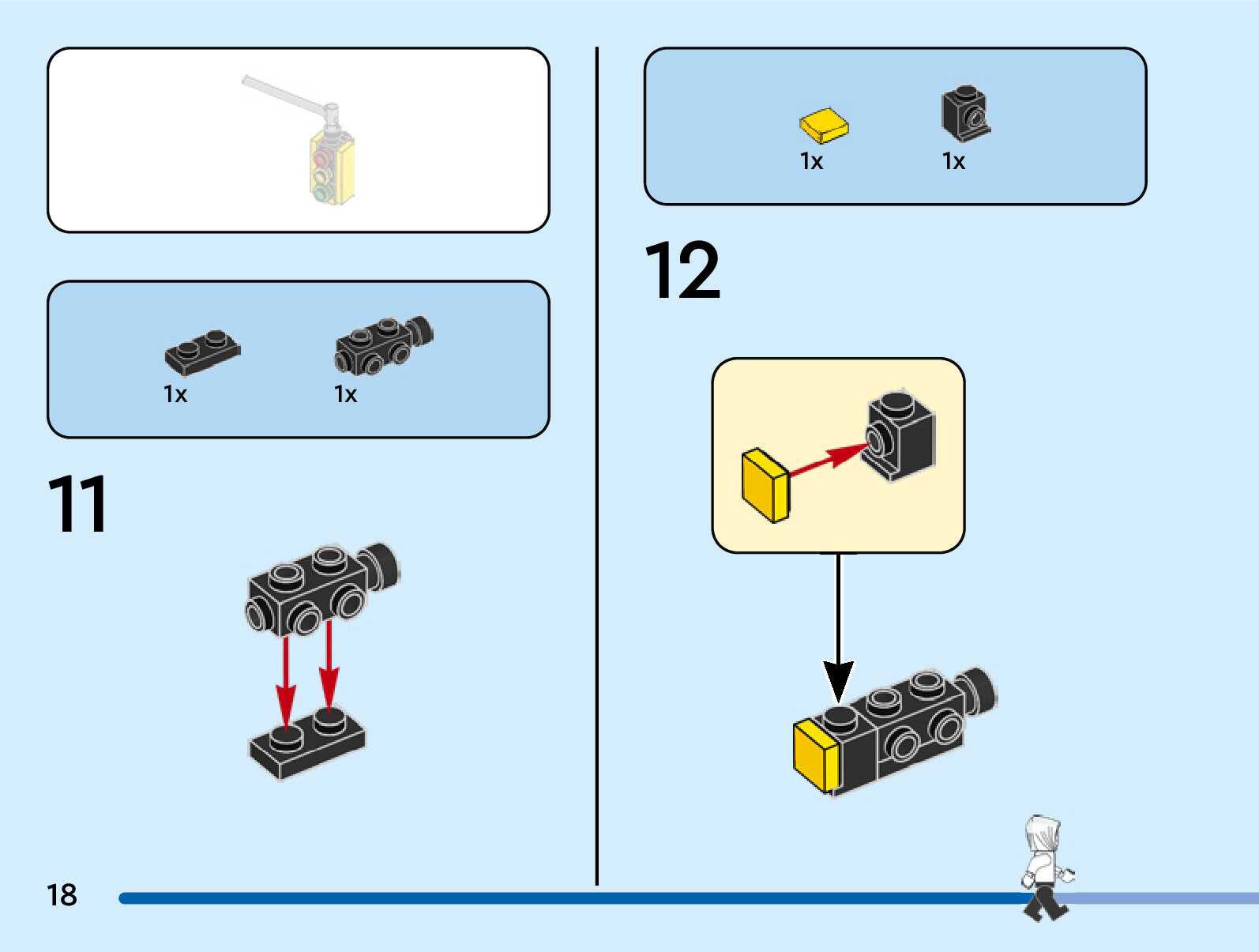 1x 1x

11

1x 1x

12

18