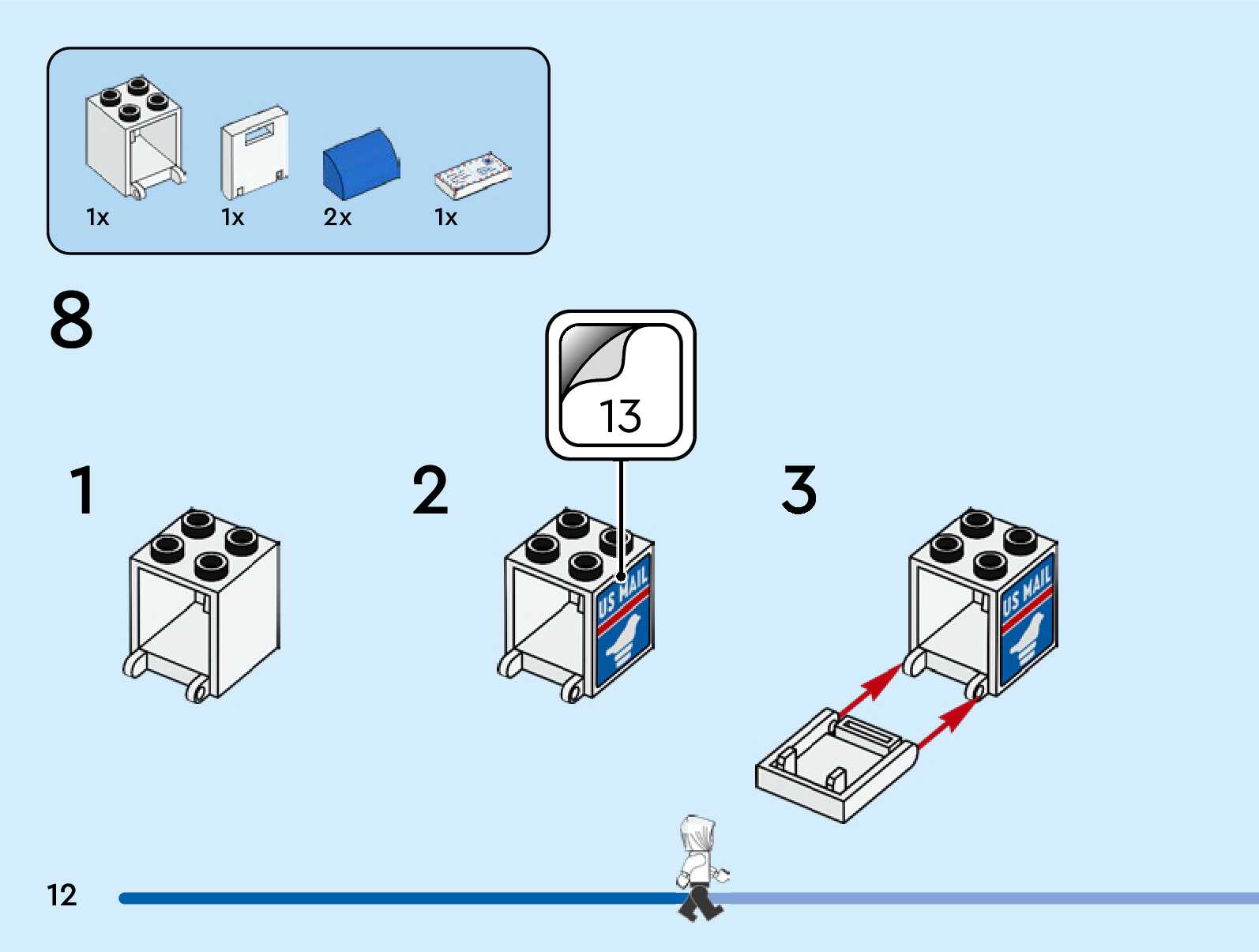 1x 1x 2x 1x

8

13

1

2

US MAIL

3

US MAIL

12