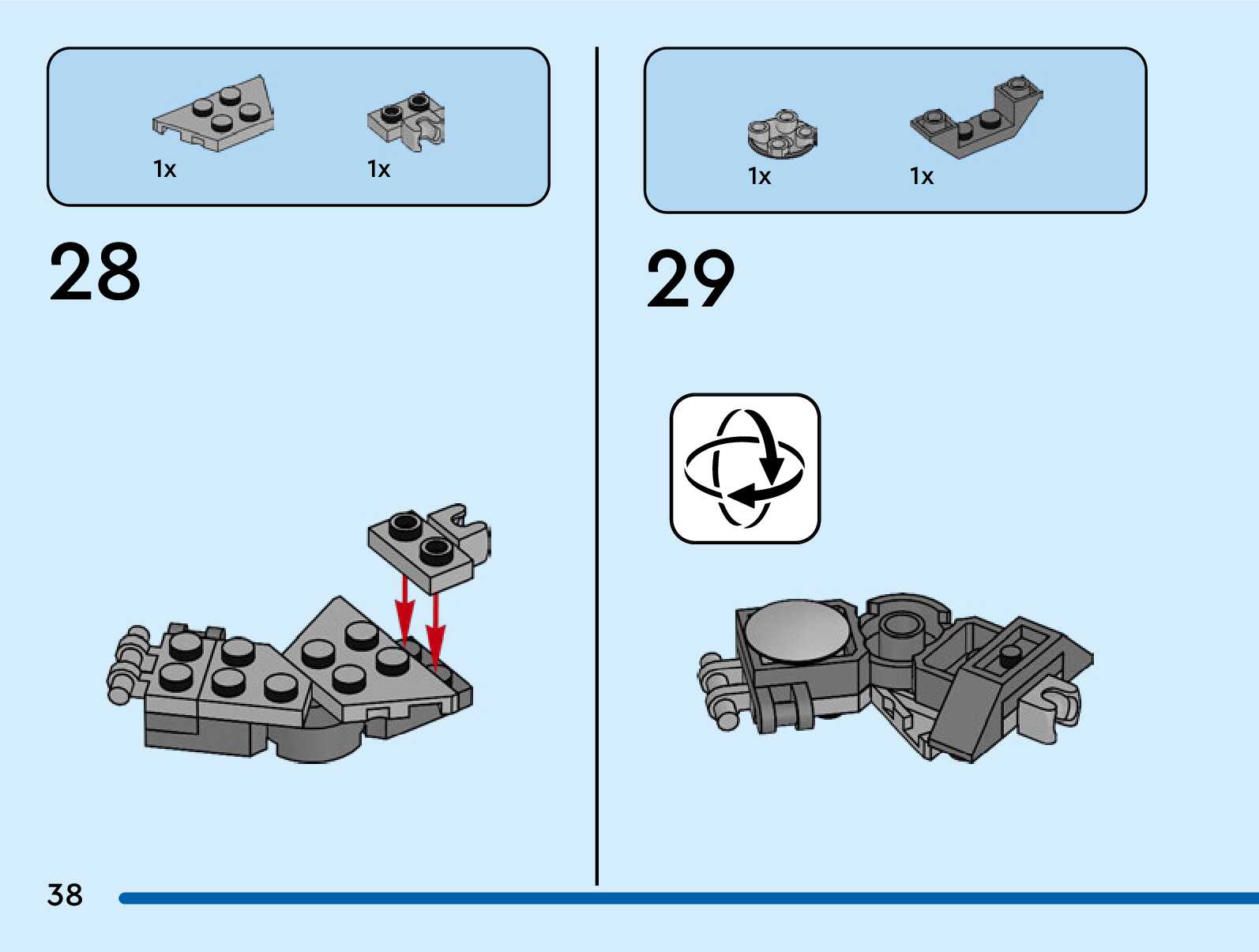 1x

1x

28

1x

1x

29

38