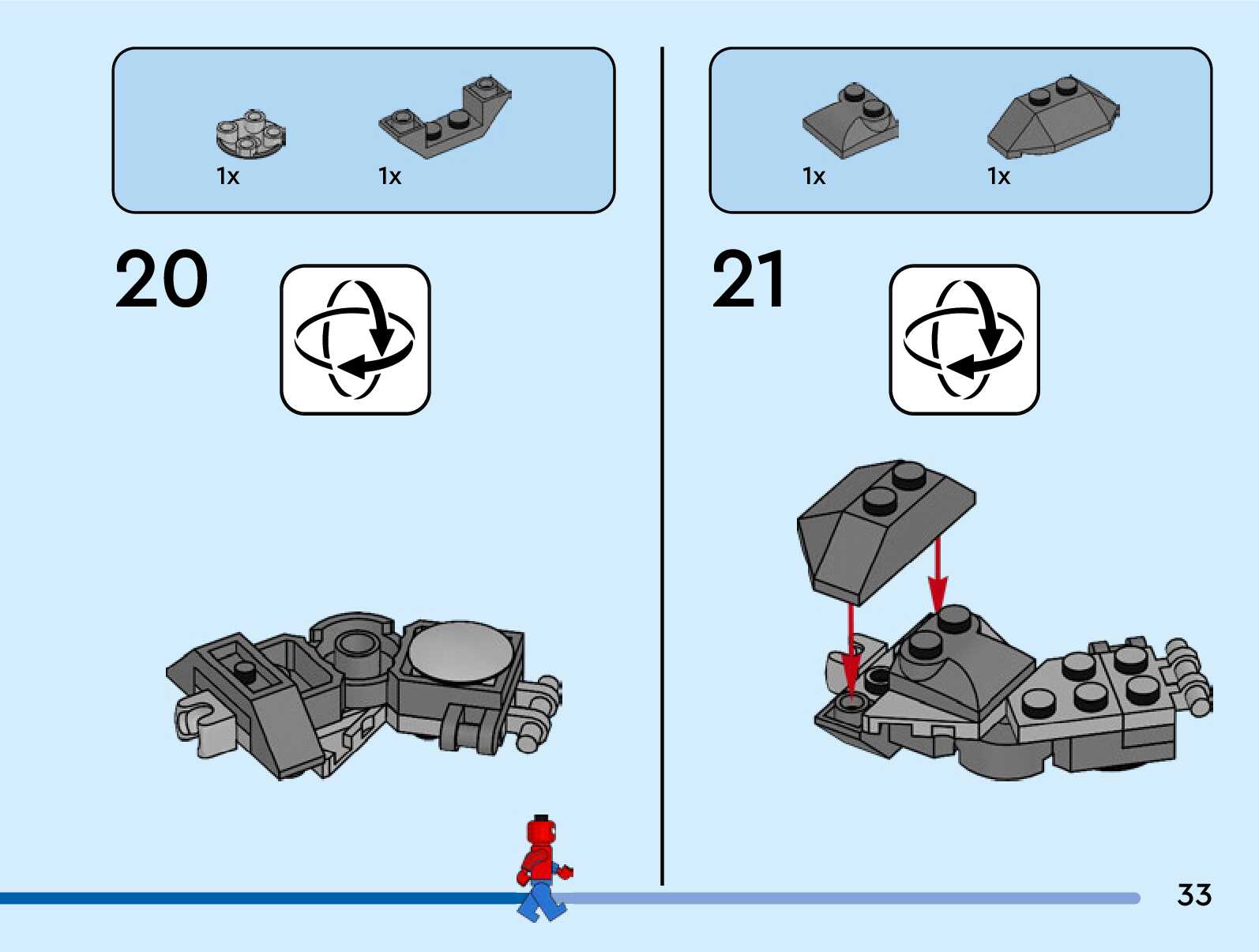 1x 1x

20

1x 1x

21

33