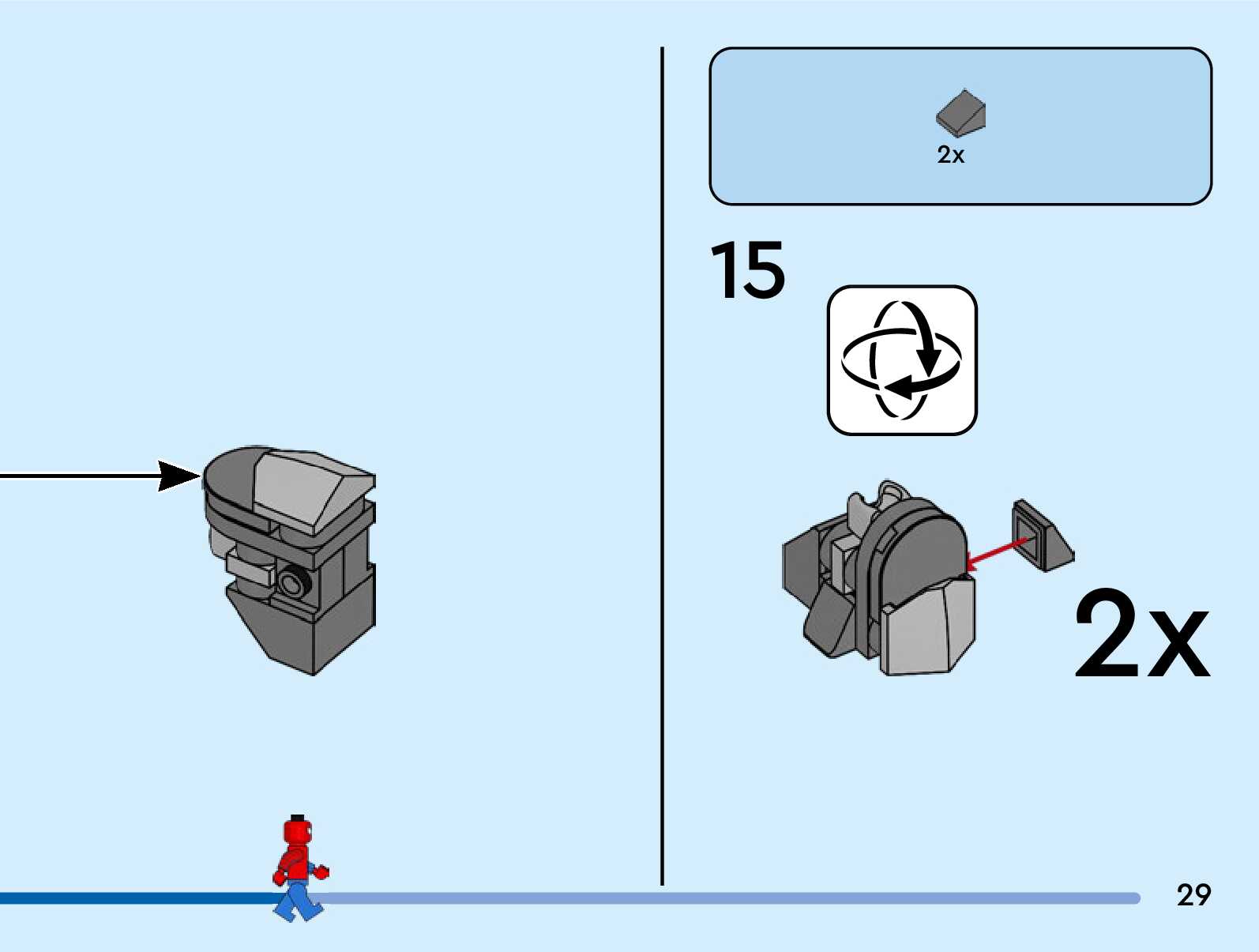 2x

15

2x

29