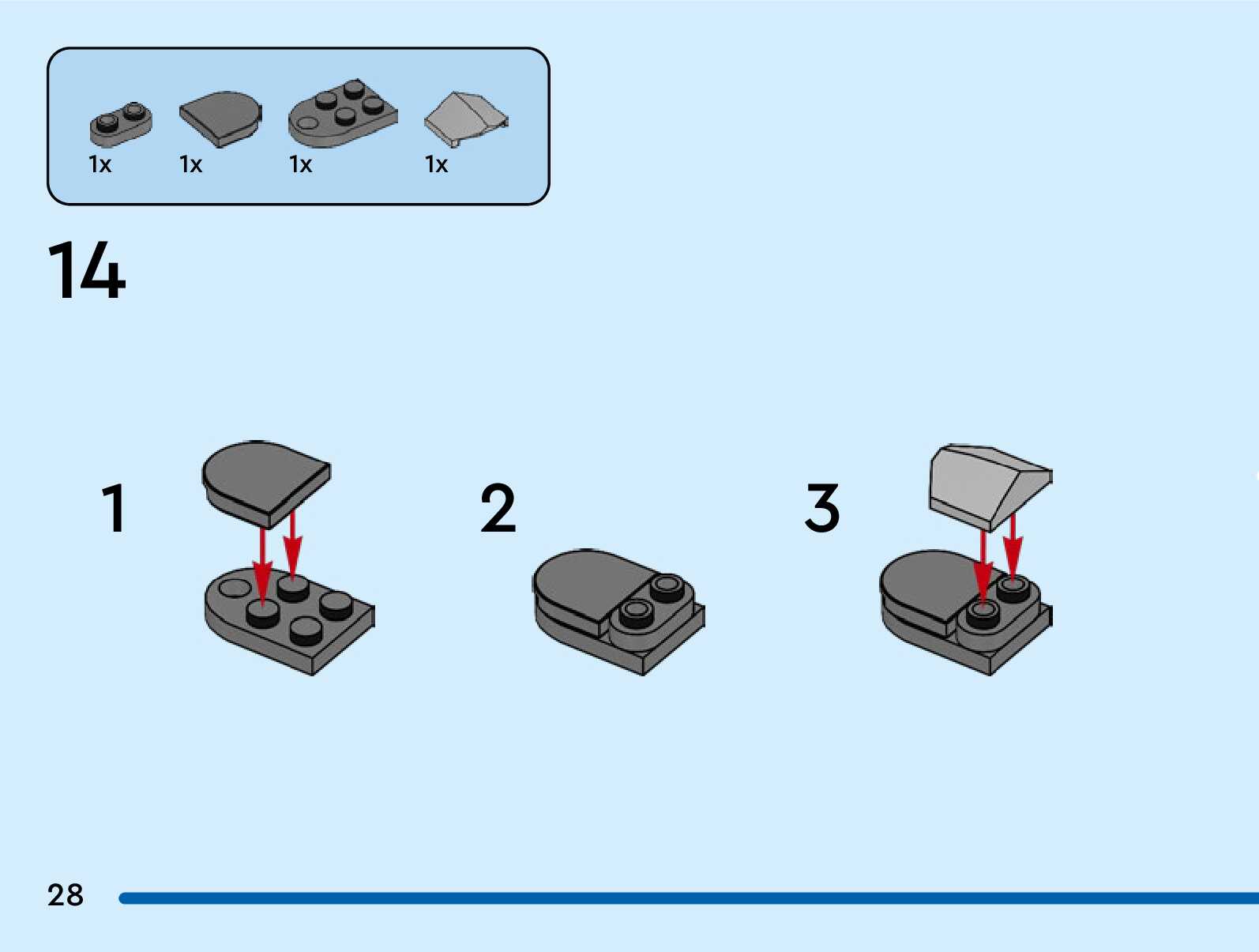 1x 1x 1x 1x

14

1

2

3

28