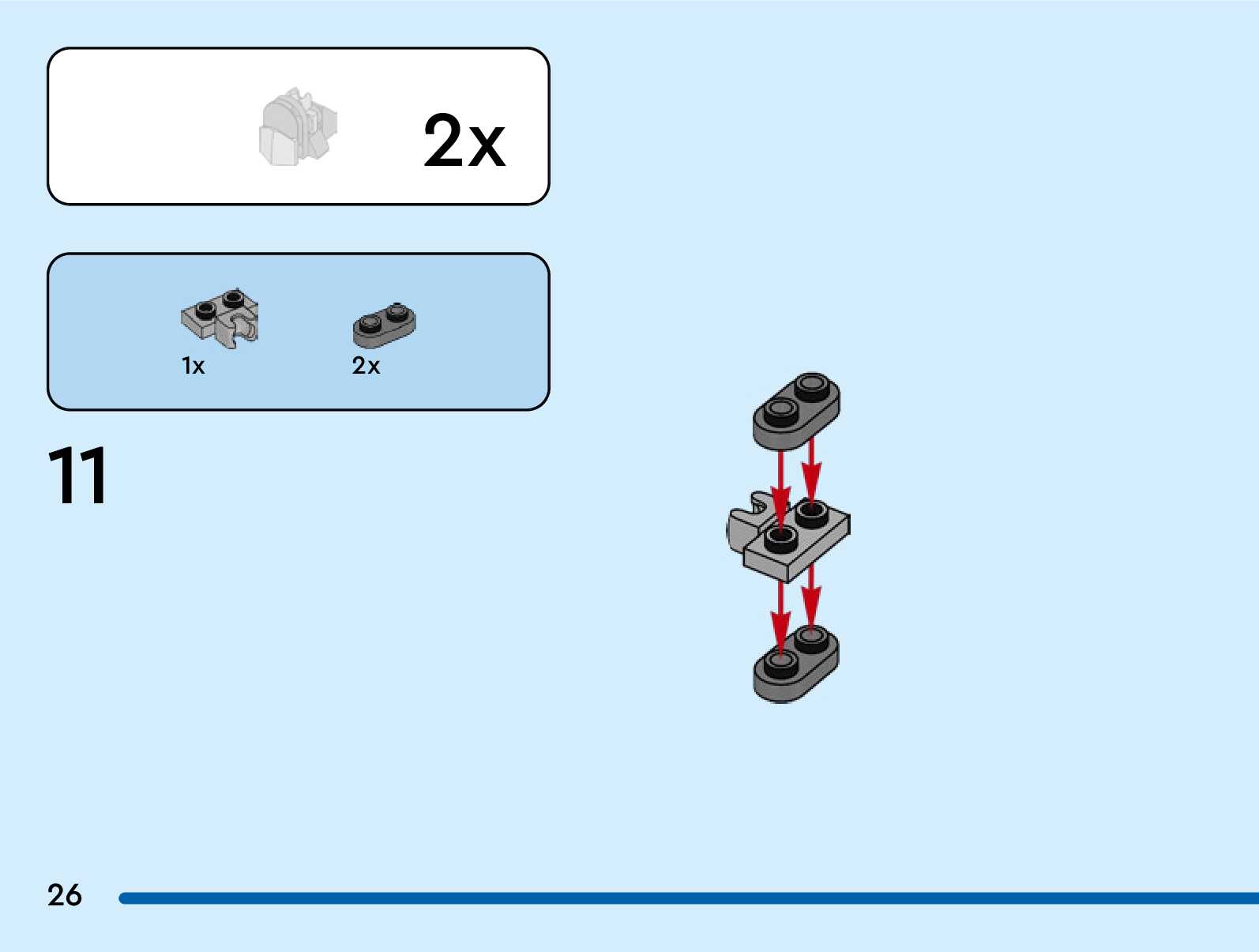 2x

1x

2x

11

26