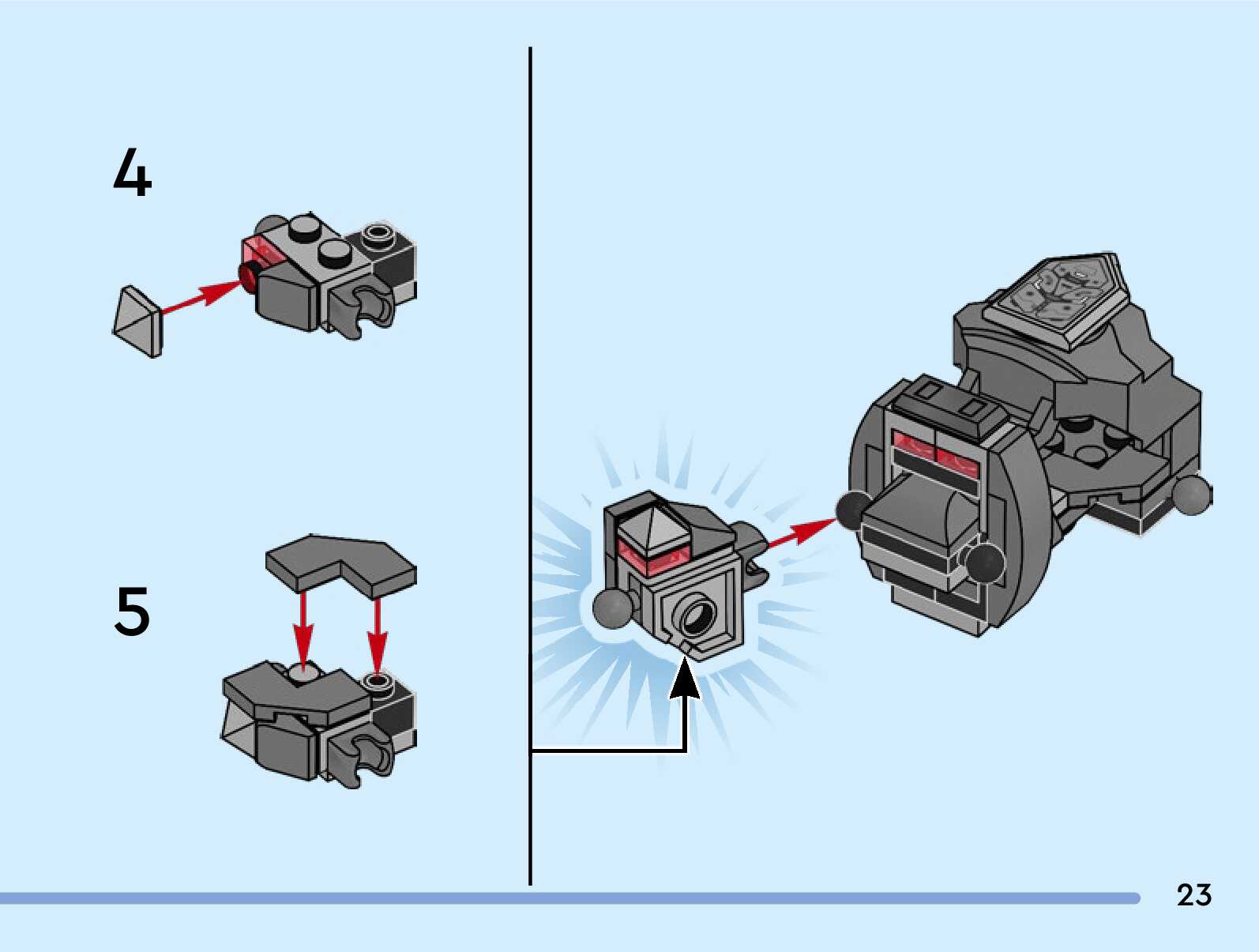 4

5

23