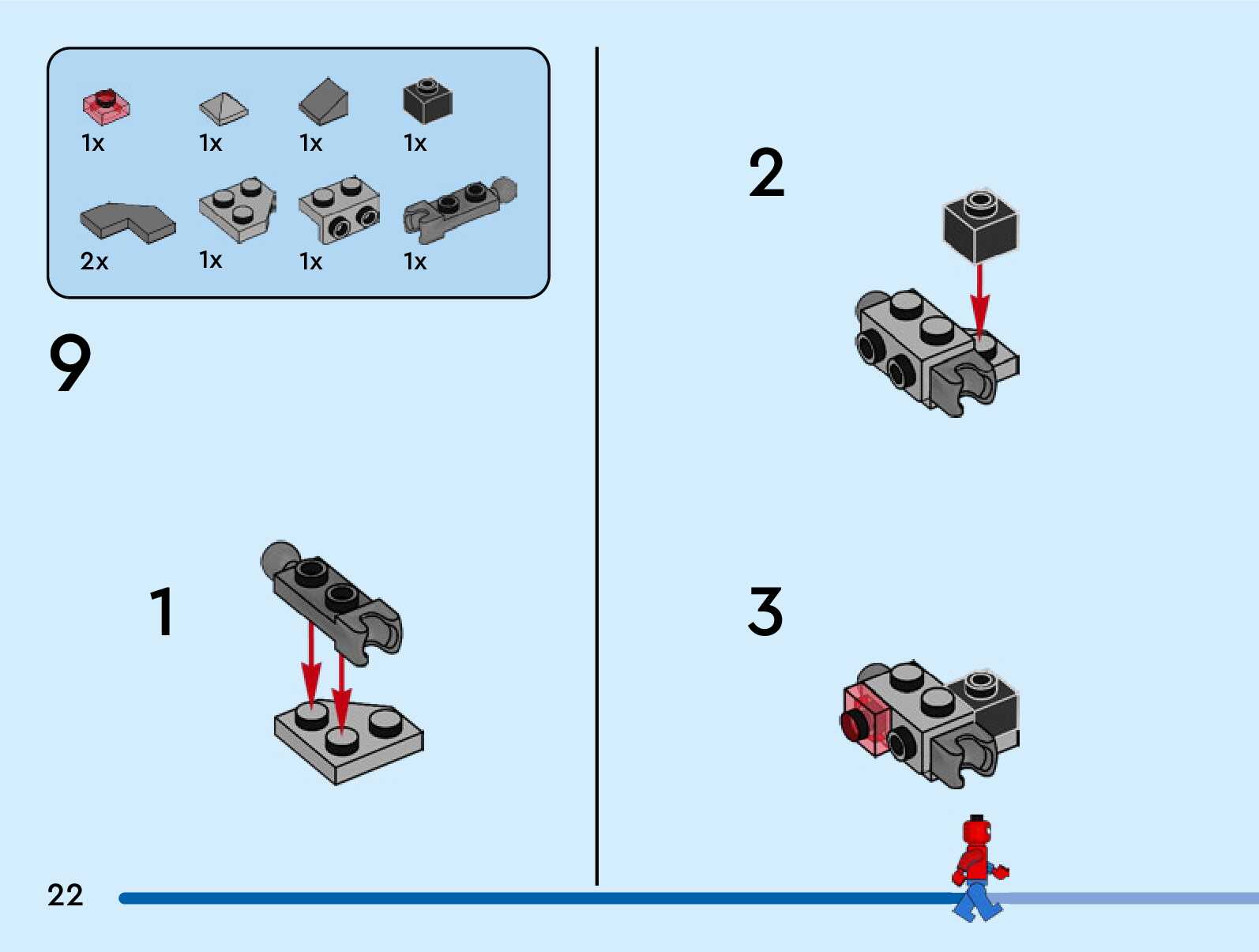 1x 1x 1x 1x

2x 1x 1x 1x

9

1

2

3

22