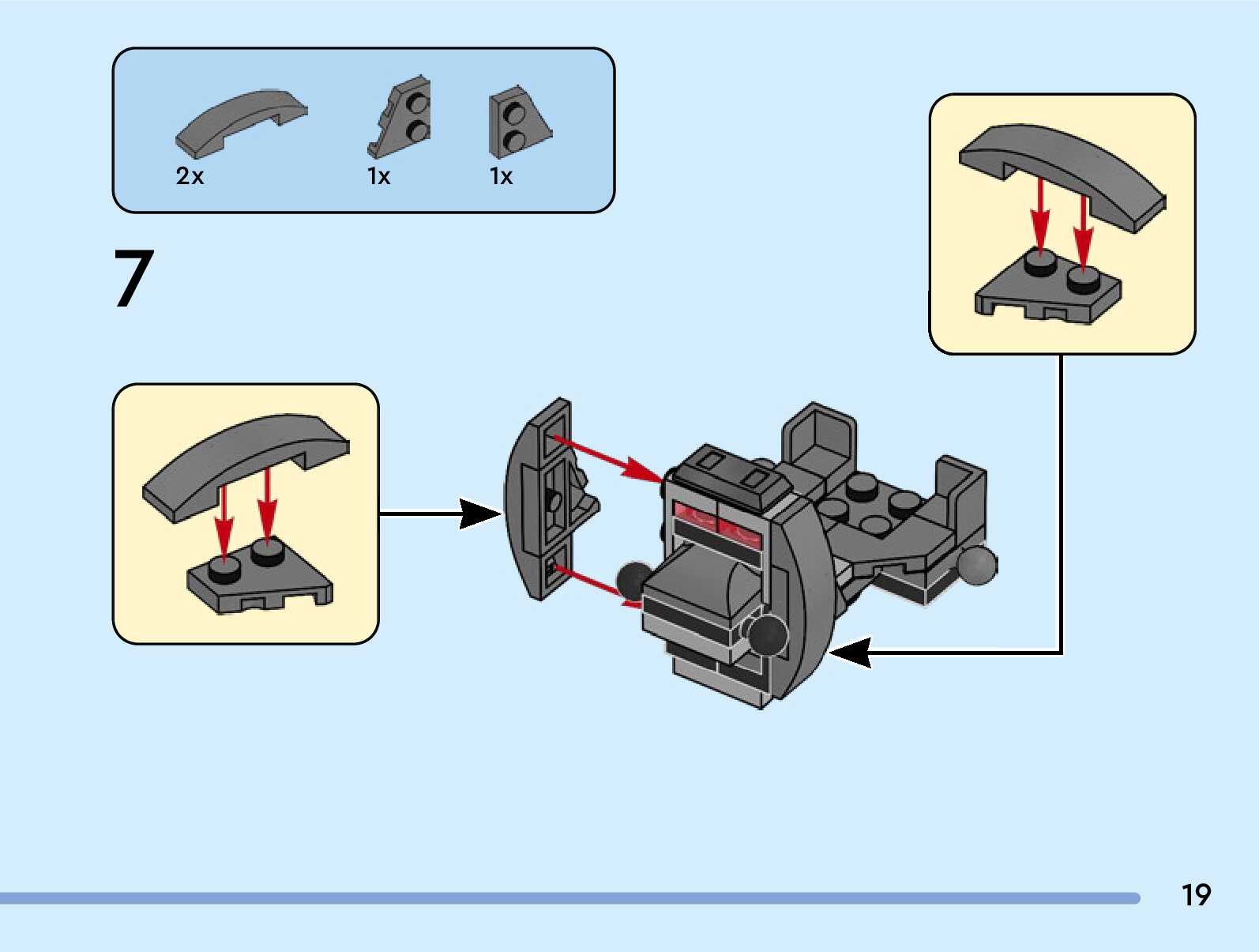 2x

1x

1x

7

19