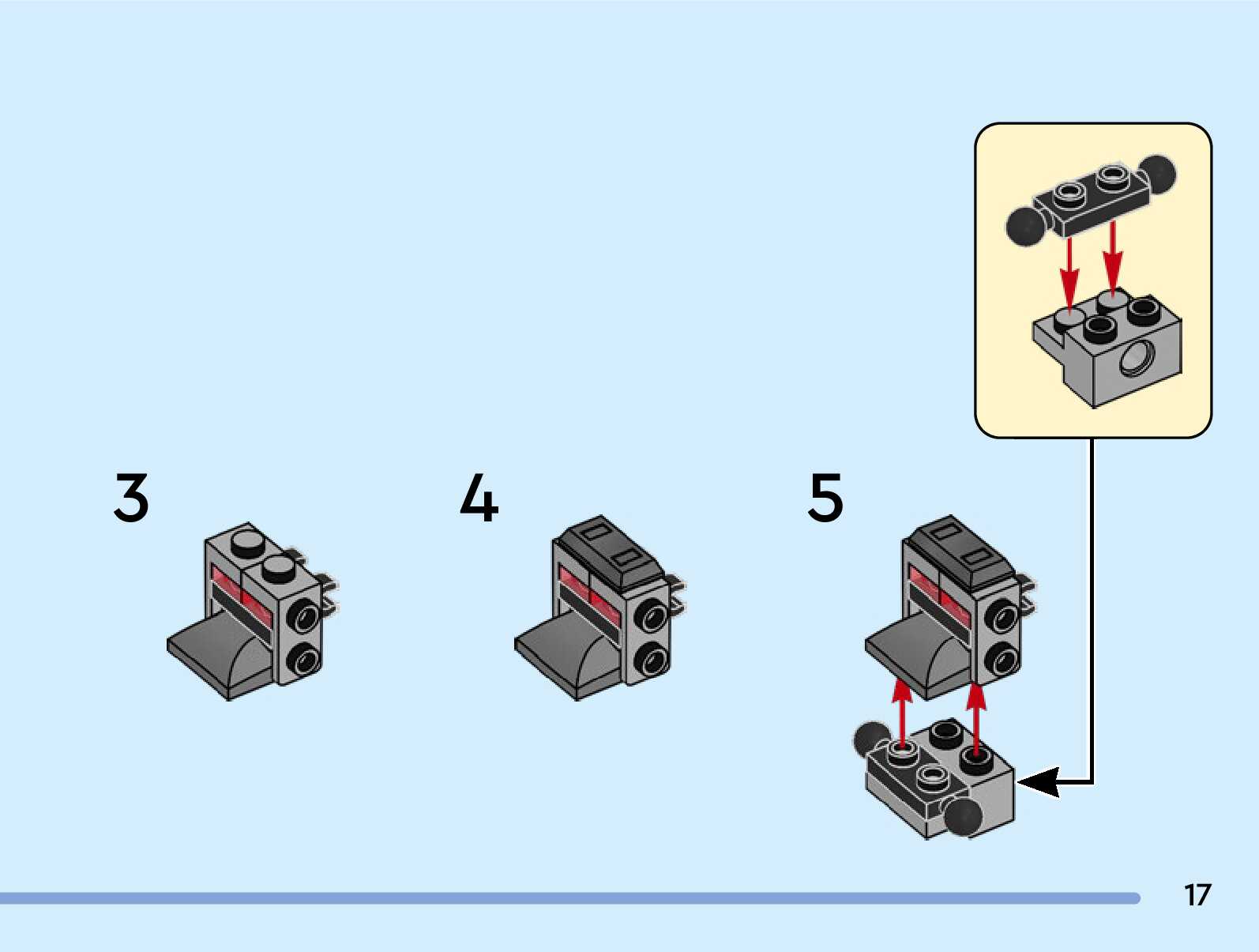 3

4

5

17