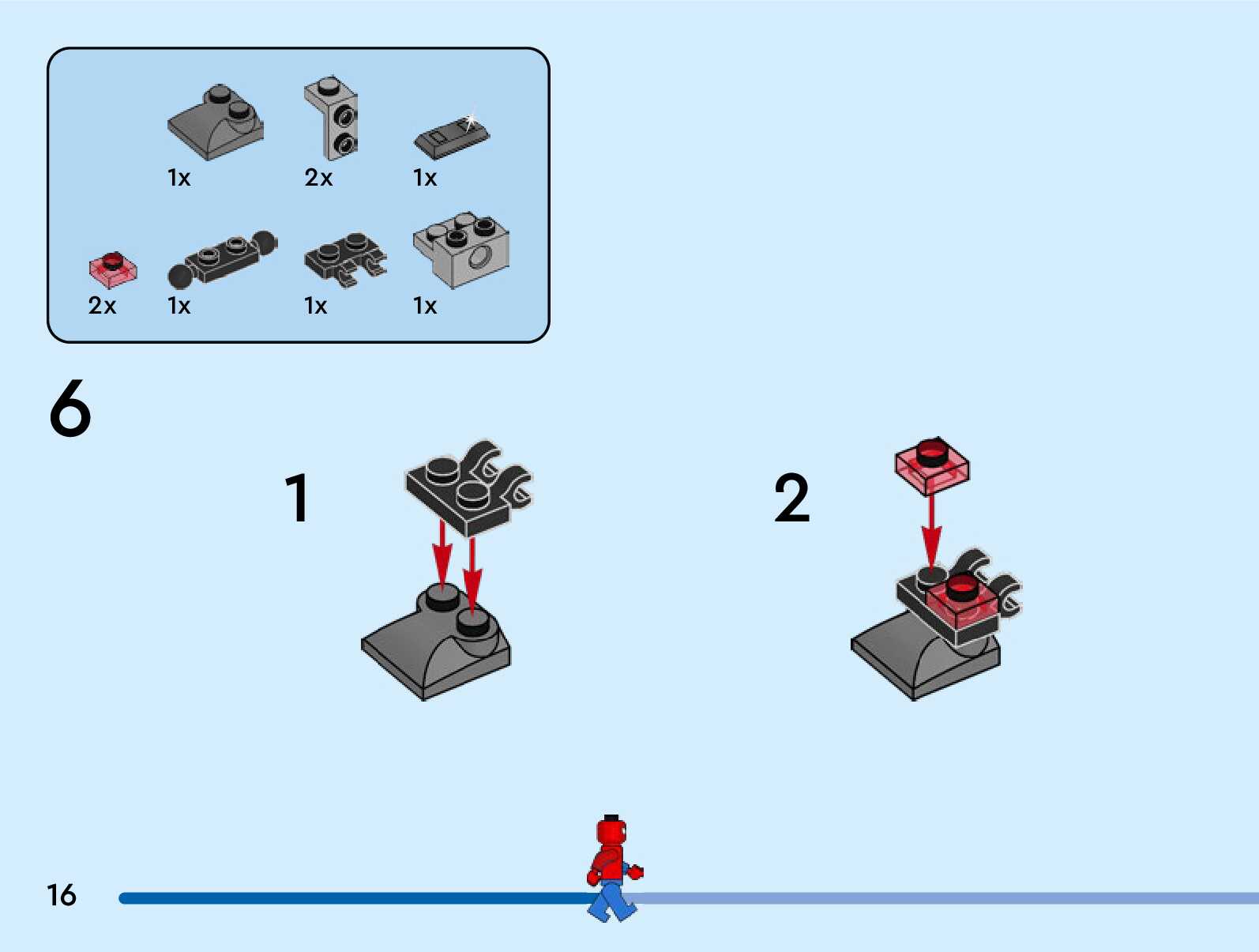 1x 2x 1x

2x 1x 1x 1x

6

1

2

16