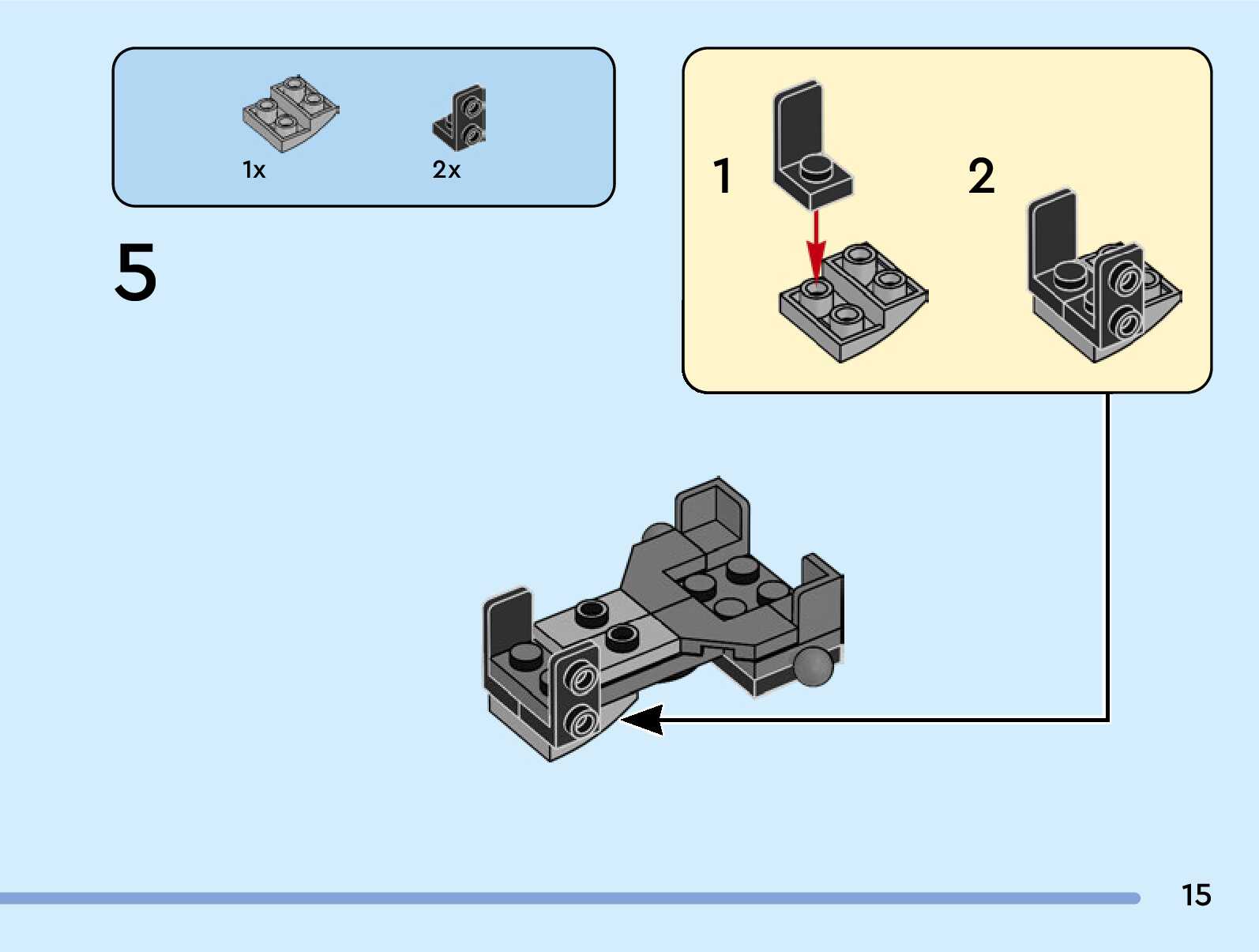 1x 2x

5

1

2

15