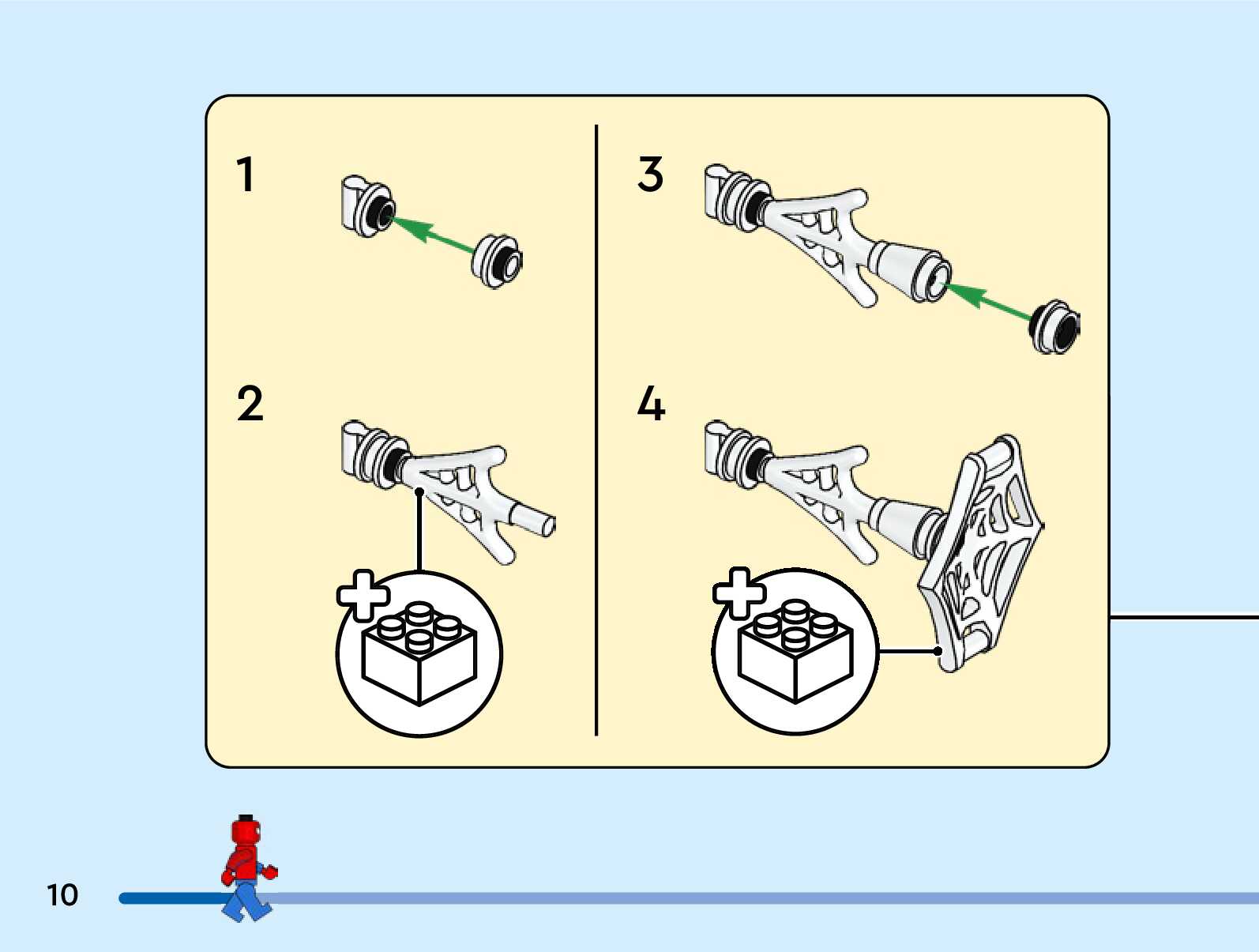 1

2

3

4

10