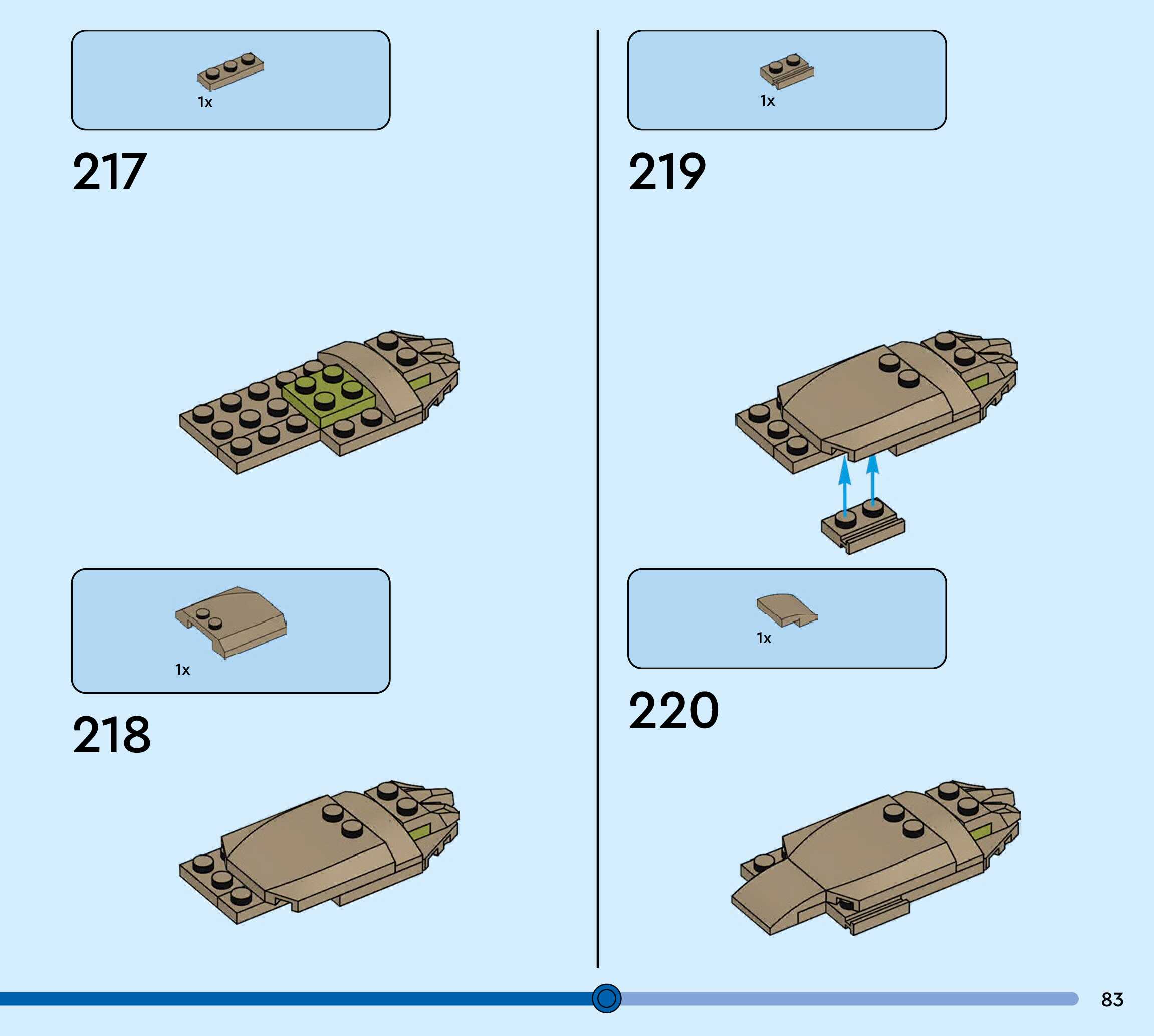 1x

217

1x

218

1x

219

1x

220

83