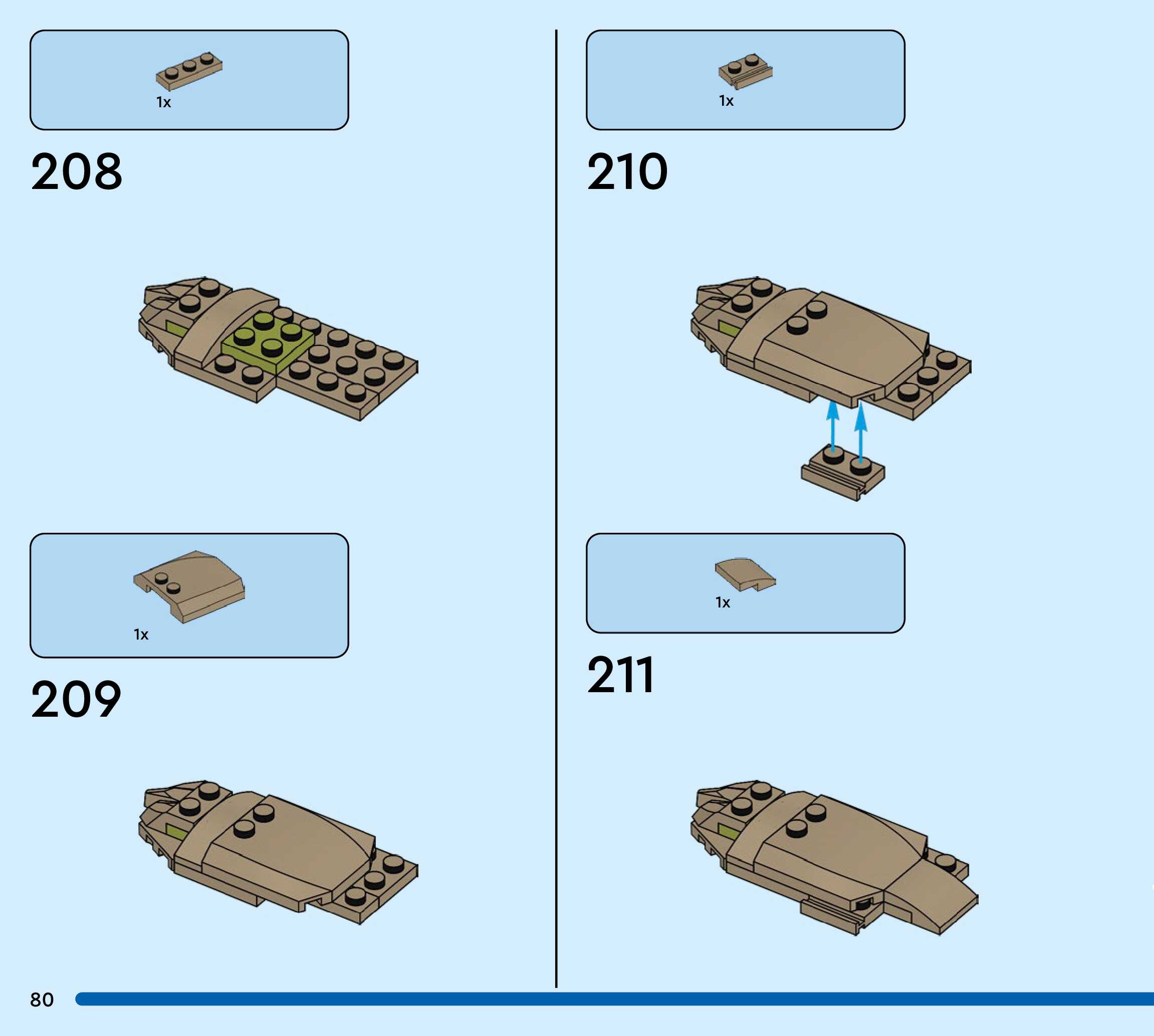 1x

208

1x

209

1x

210

1x

211

80