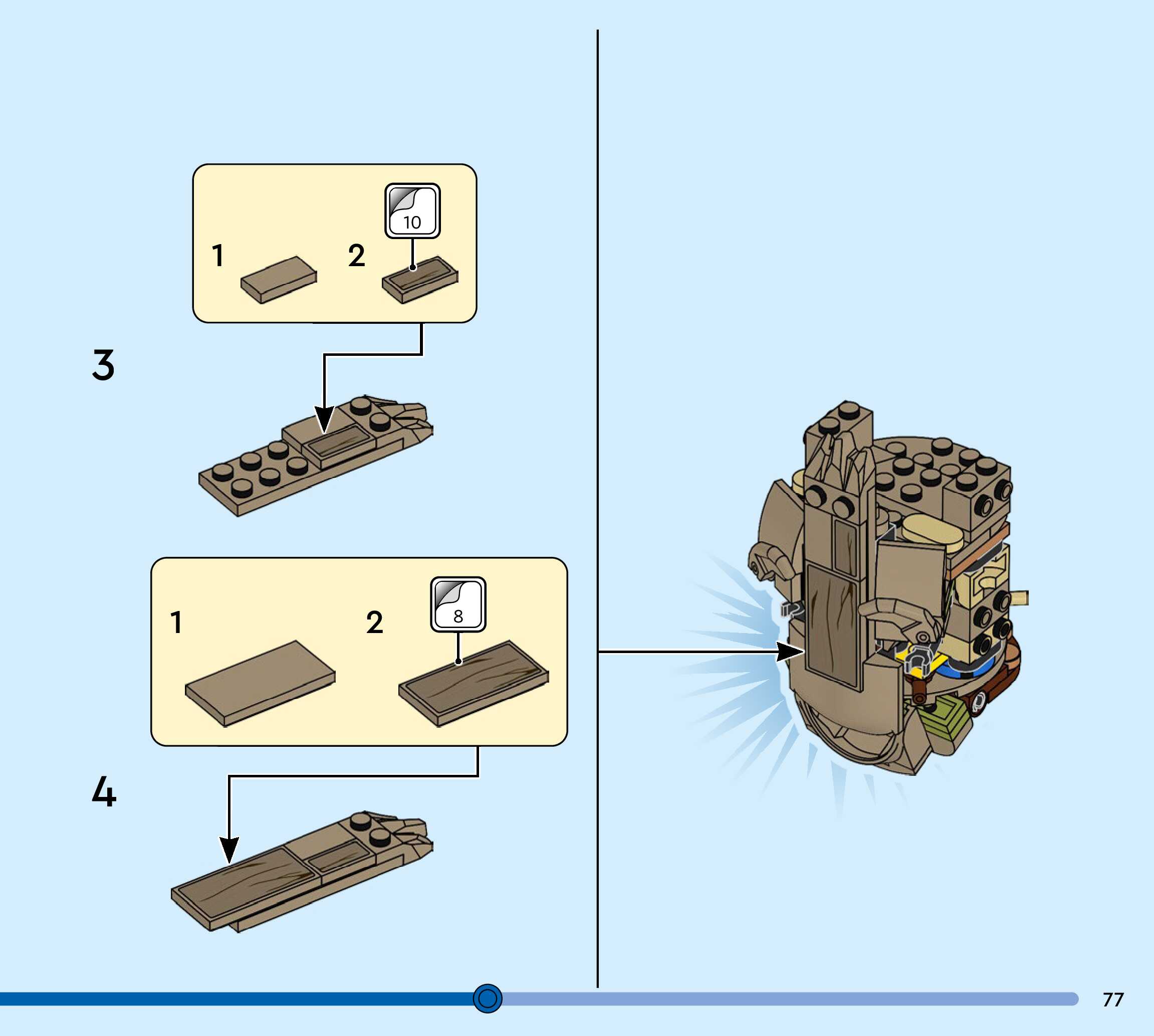 1
2
10

3

1
2
8

4

77