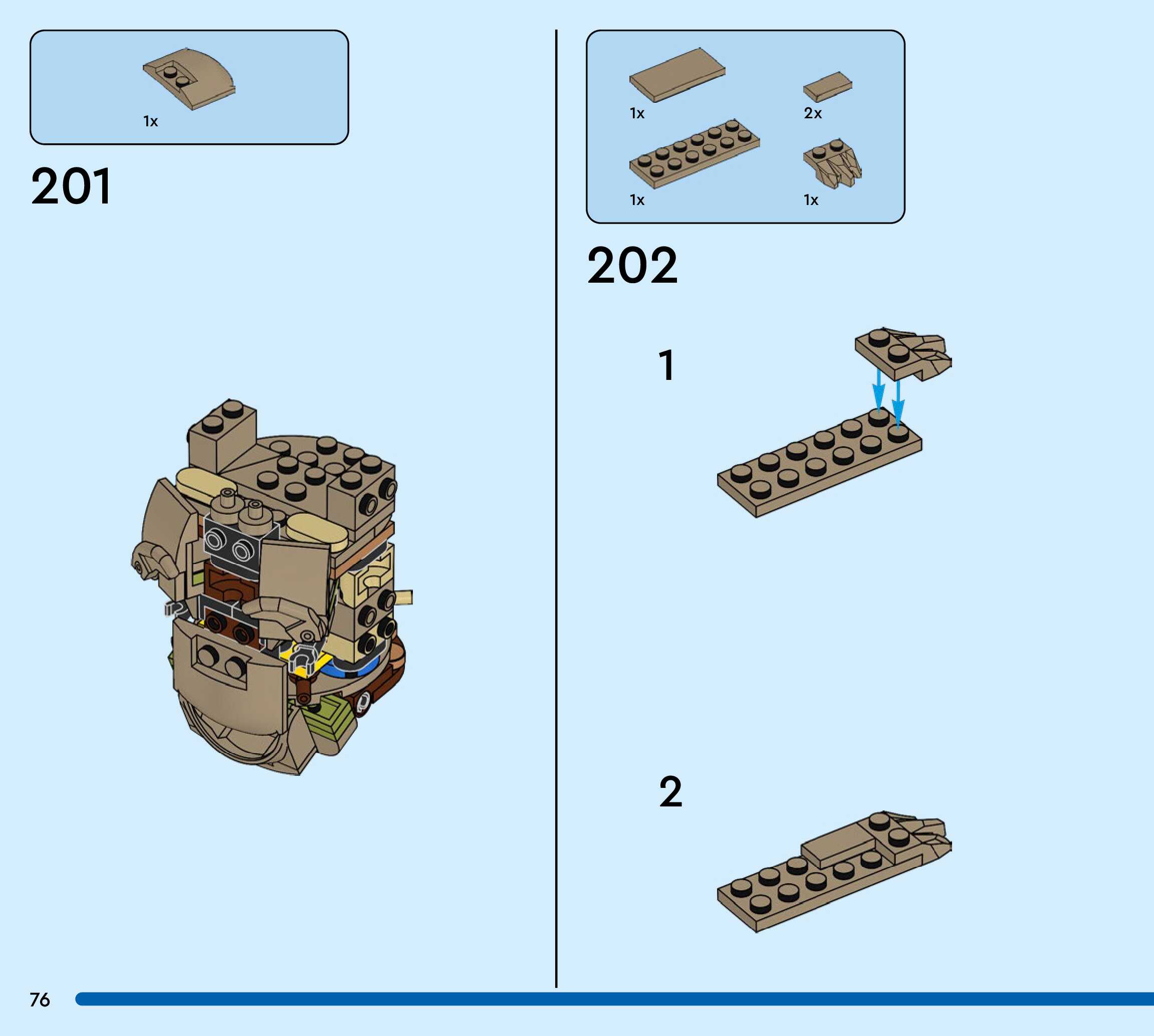 1x

201

1x

2x

1x

1x

202

1

2

76