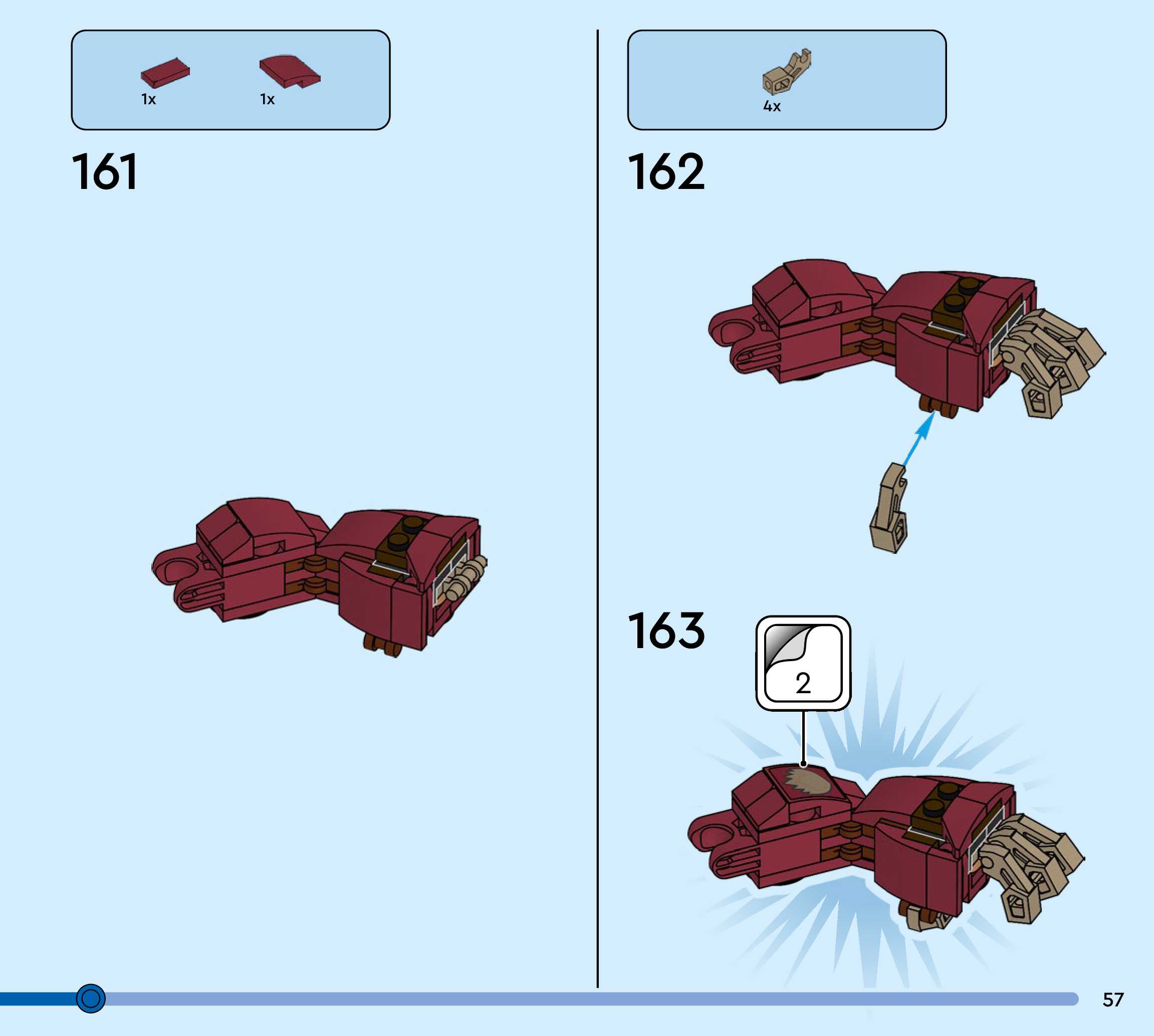 1x 1x

161

4x

162

163

2

57