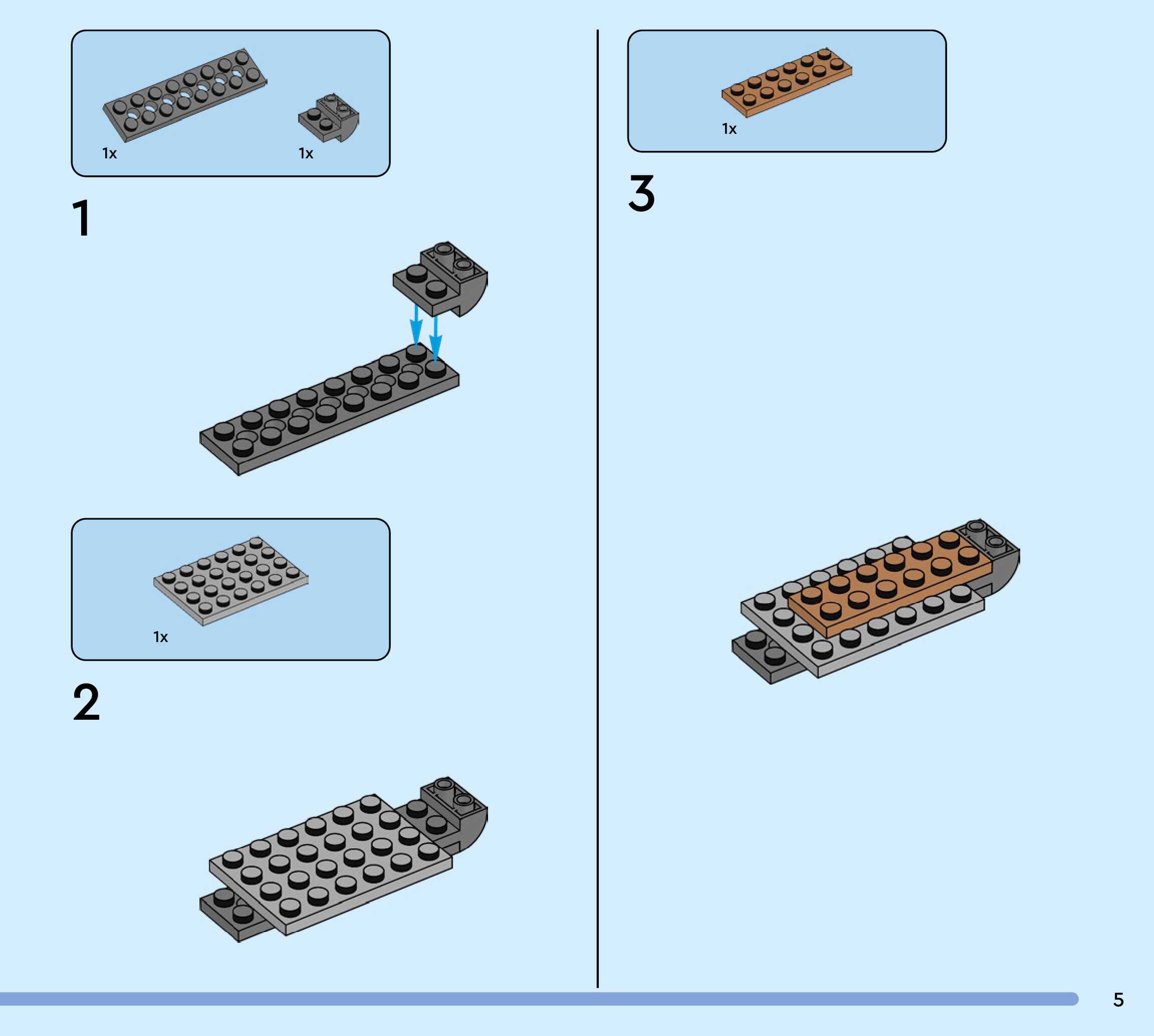 1x
1x

1

1x

2

1x

3

5