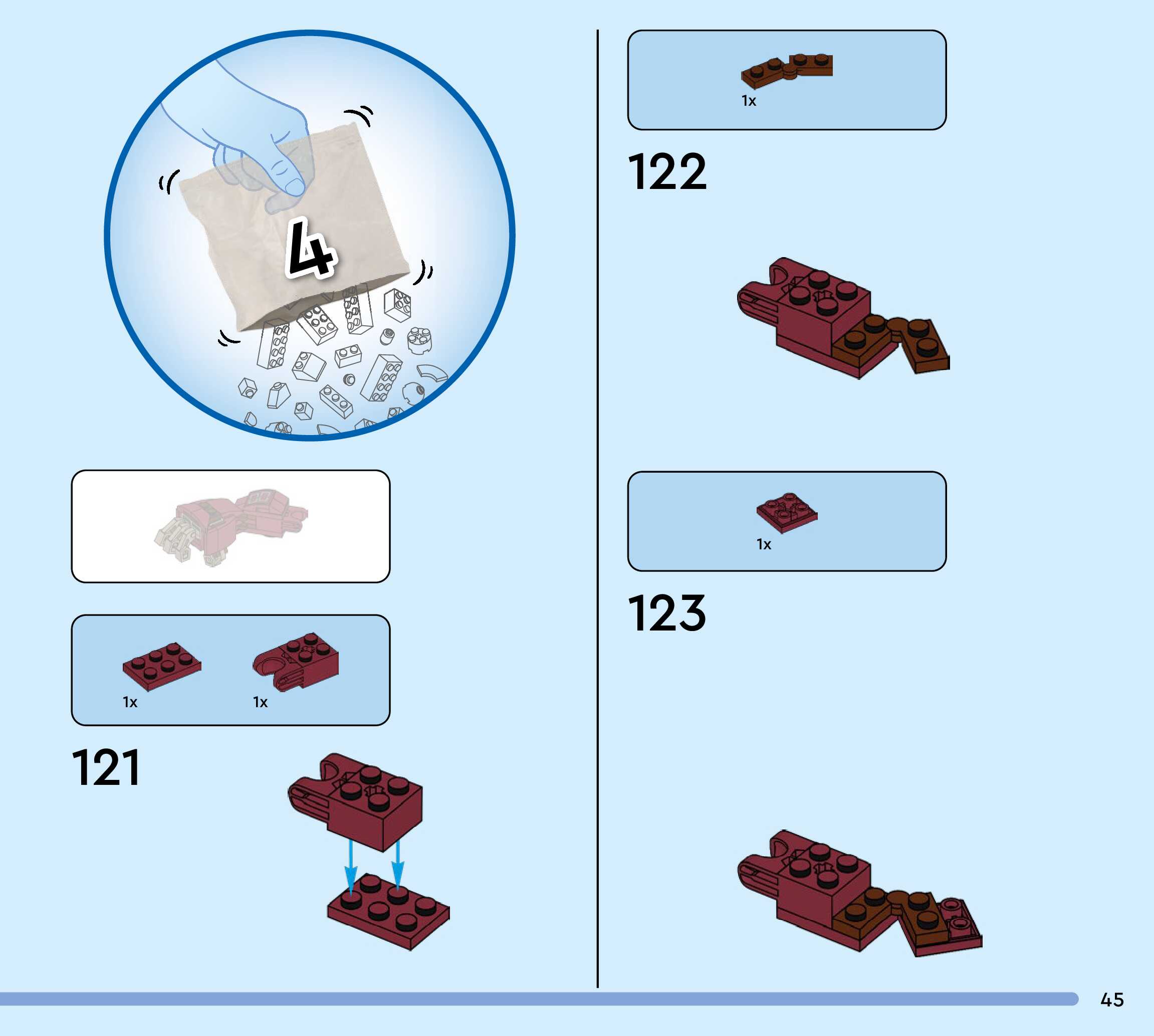 4

1x 1x

121

1x

122

1x

123

45