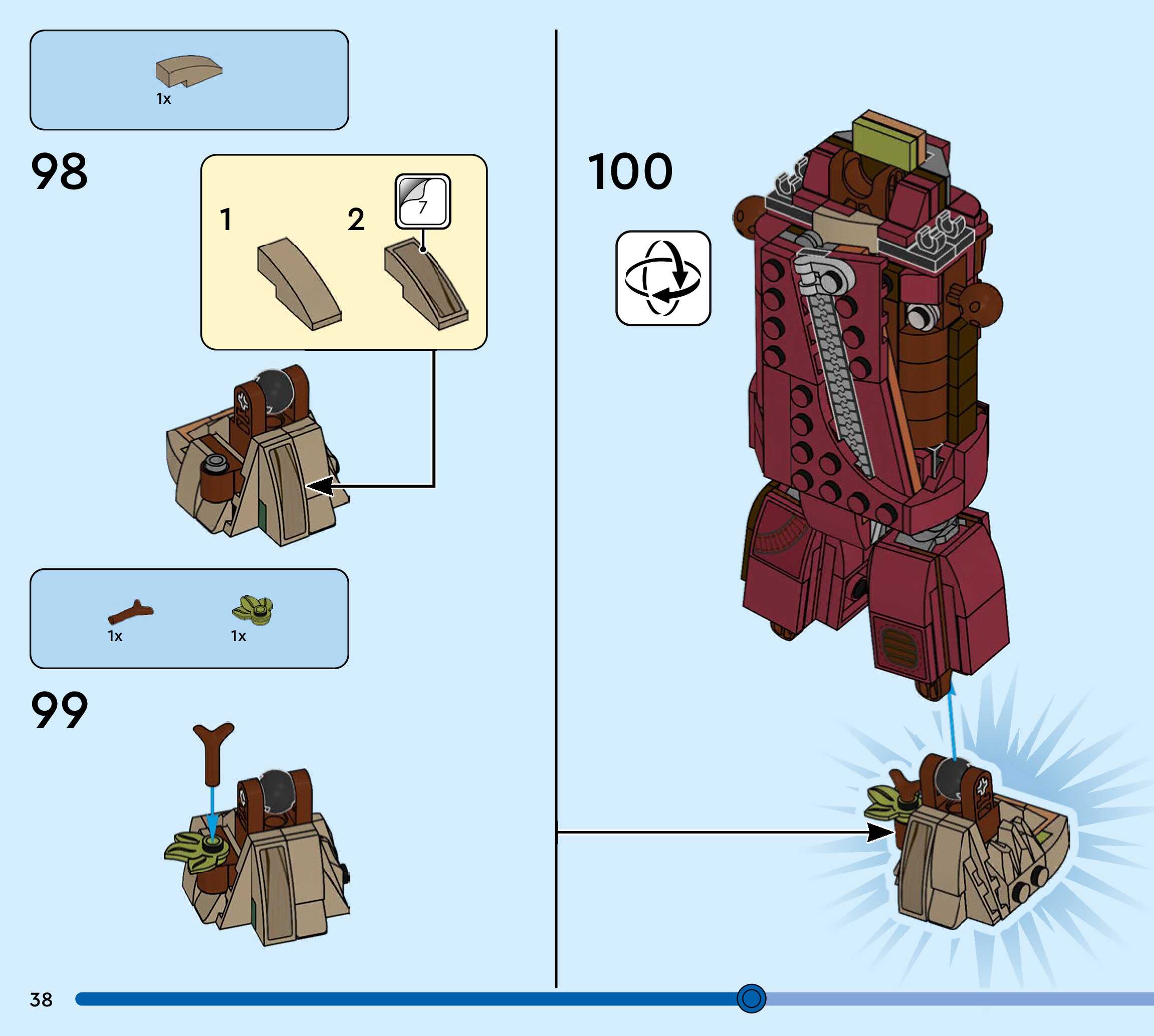 1x

98

1

2

7

1x

1x

99

100

38