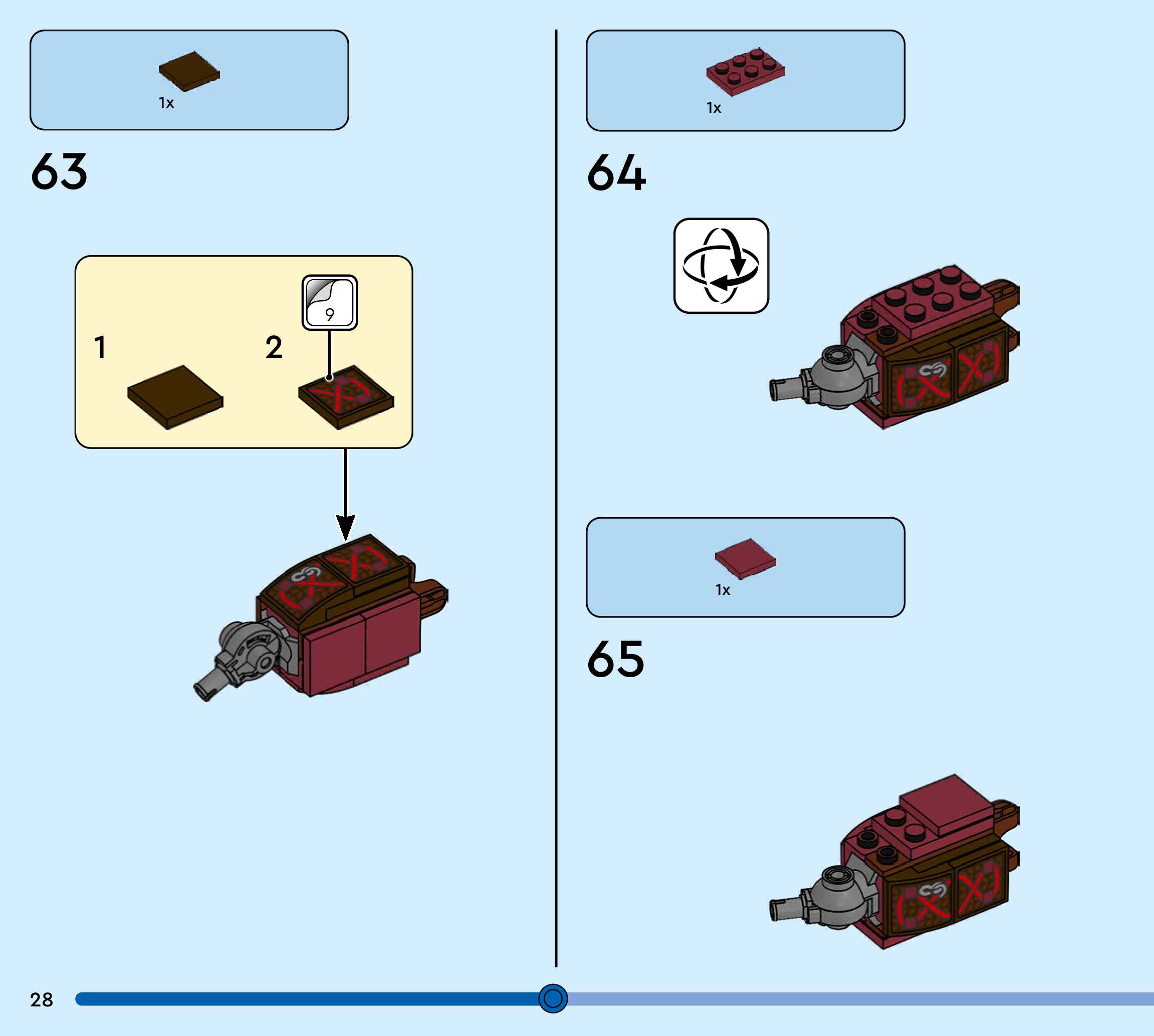 1x

63

1

2

9

1x

64

1x

65

28