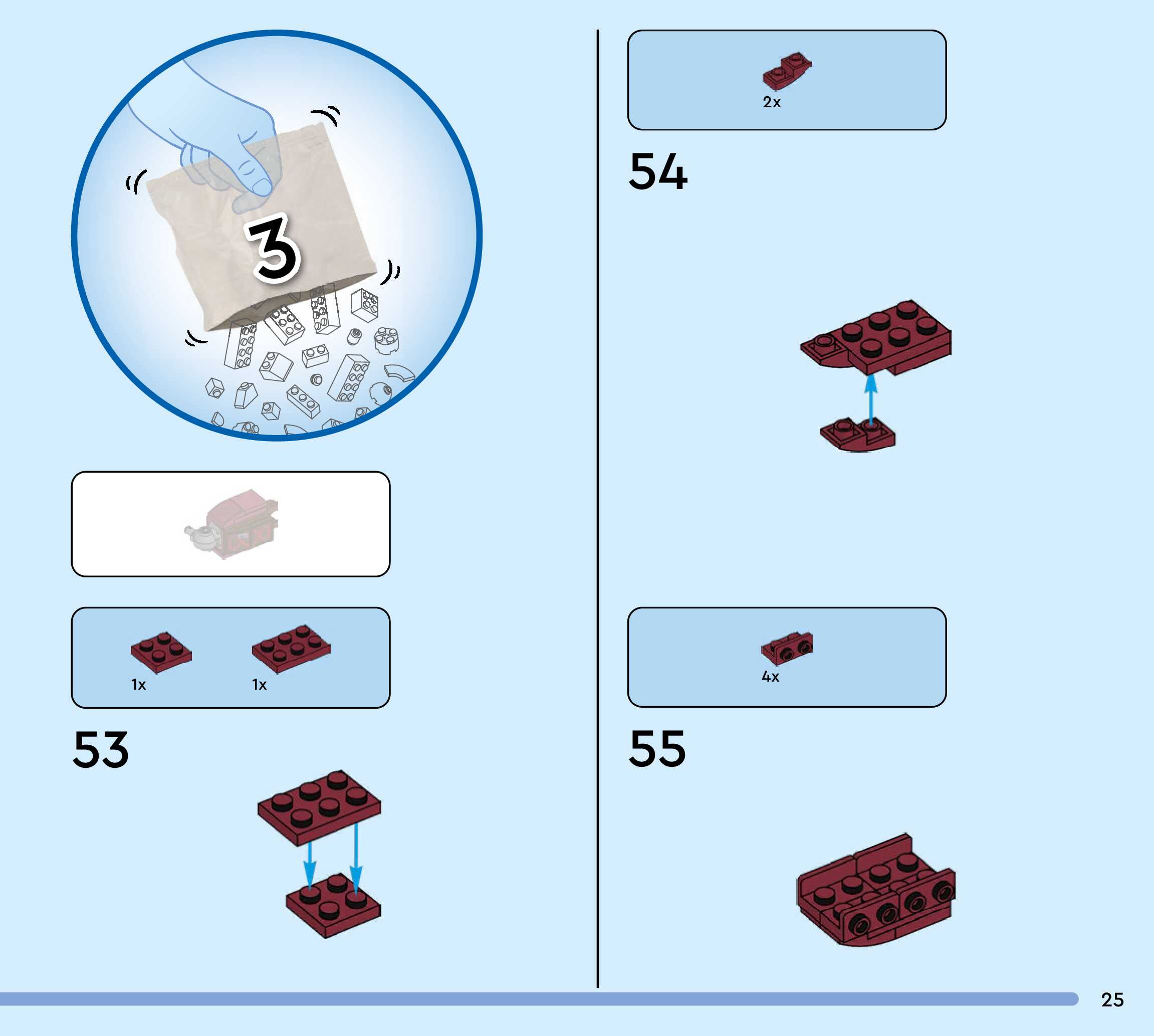 3

1x

1x

53

2x

54

4x

55

25