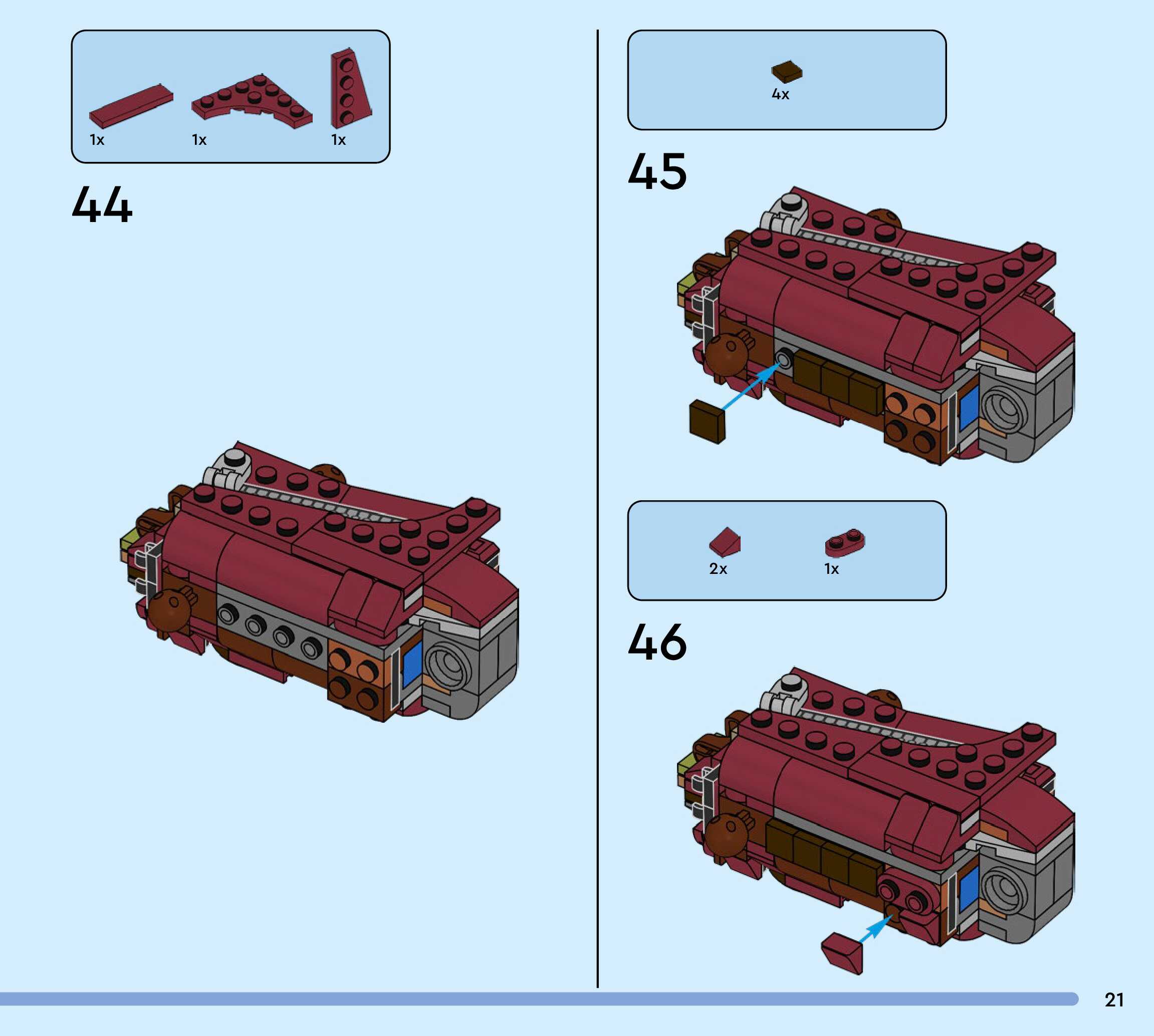 1x 1x 1x

44

4x

45

2x 1x

46

21