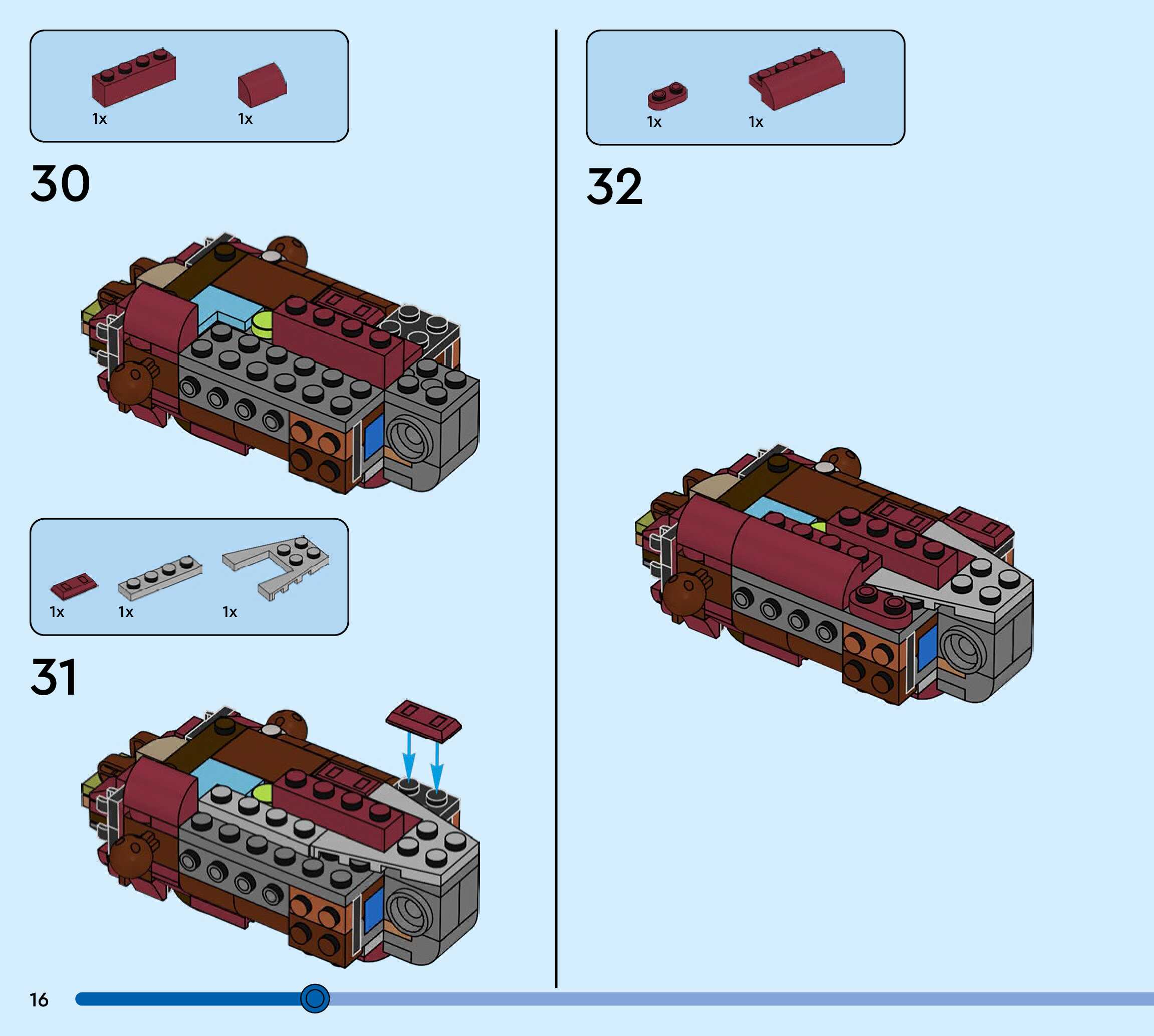 1x 1x

30

1x 1x 1x

31

1x 1x

32

16