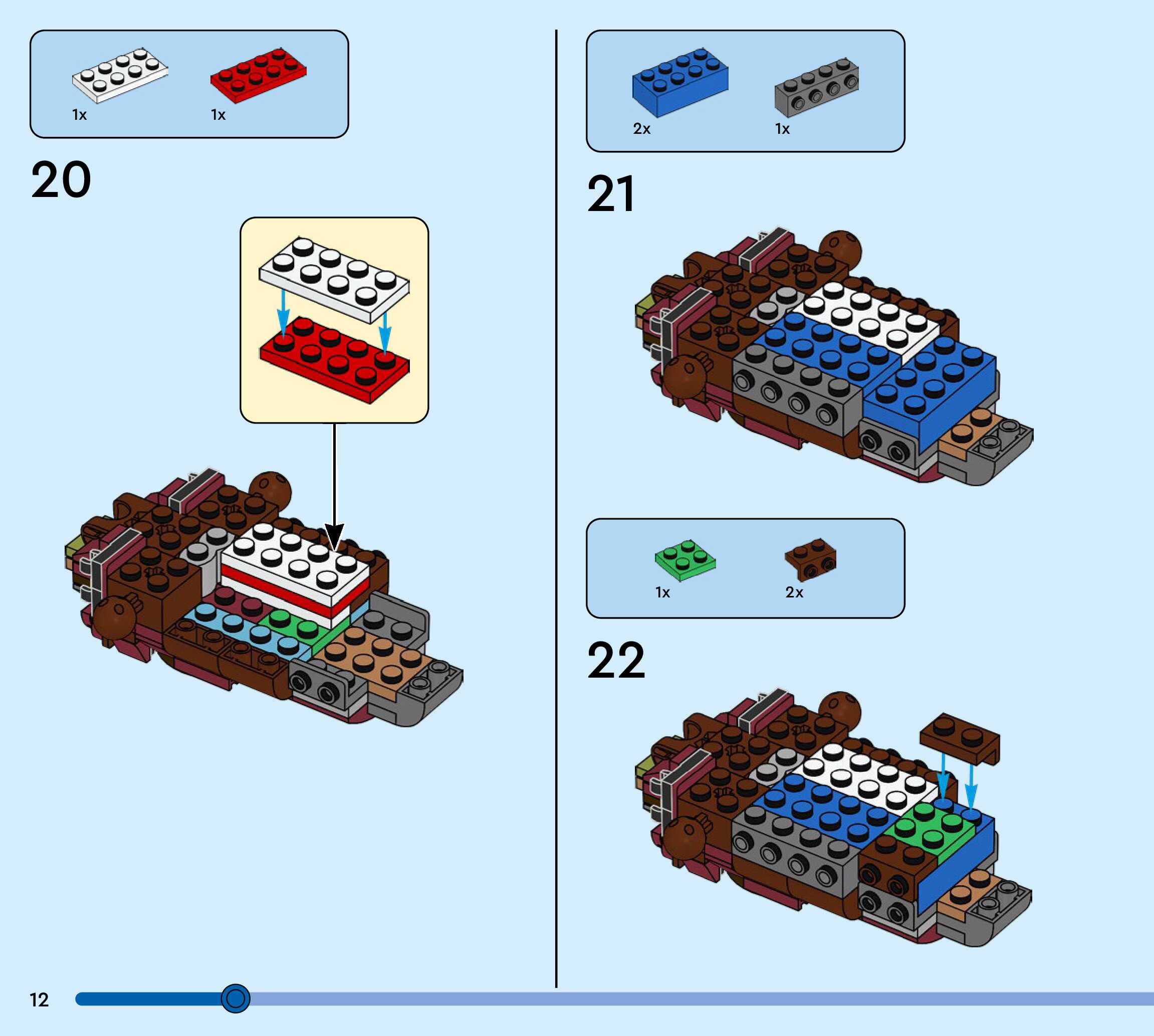 1x 1x

20

2x 1x

21

1x 2x

22

12