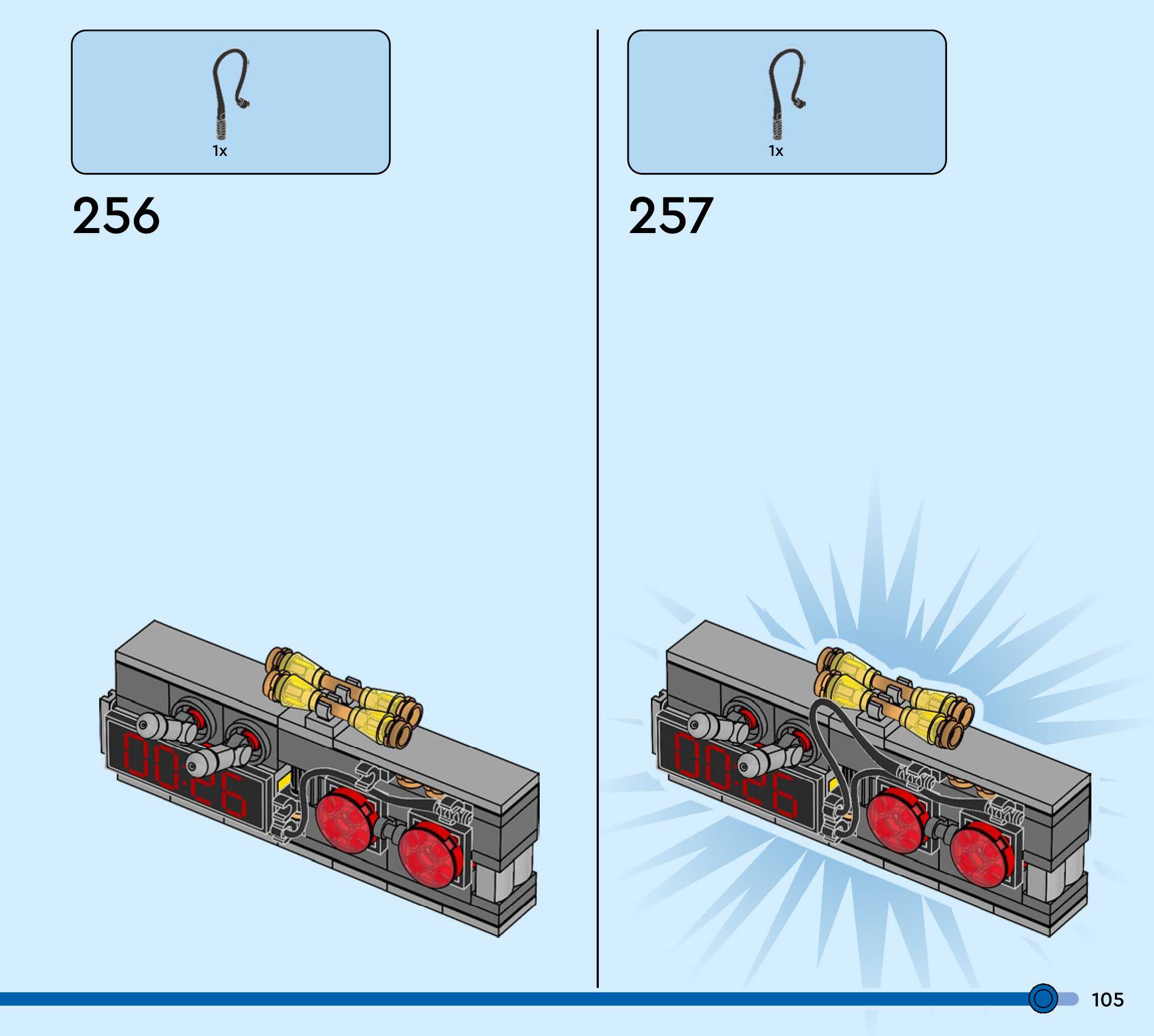 1x

256

00:26

1x

257

00:26

105