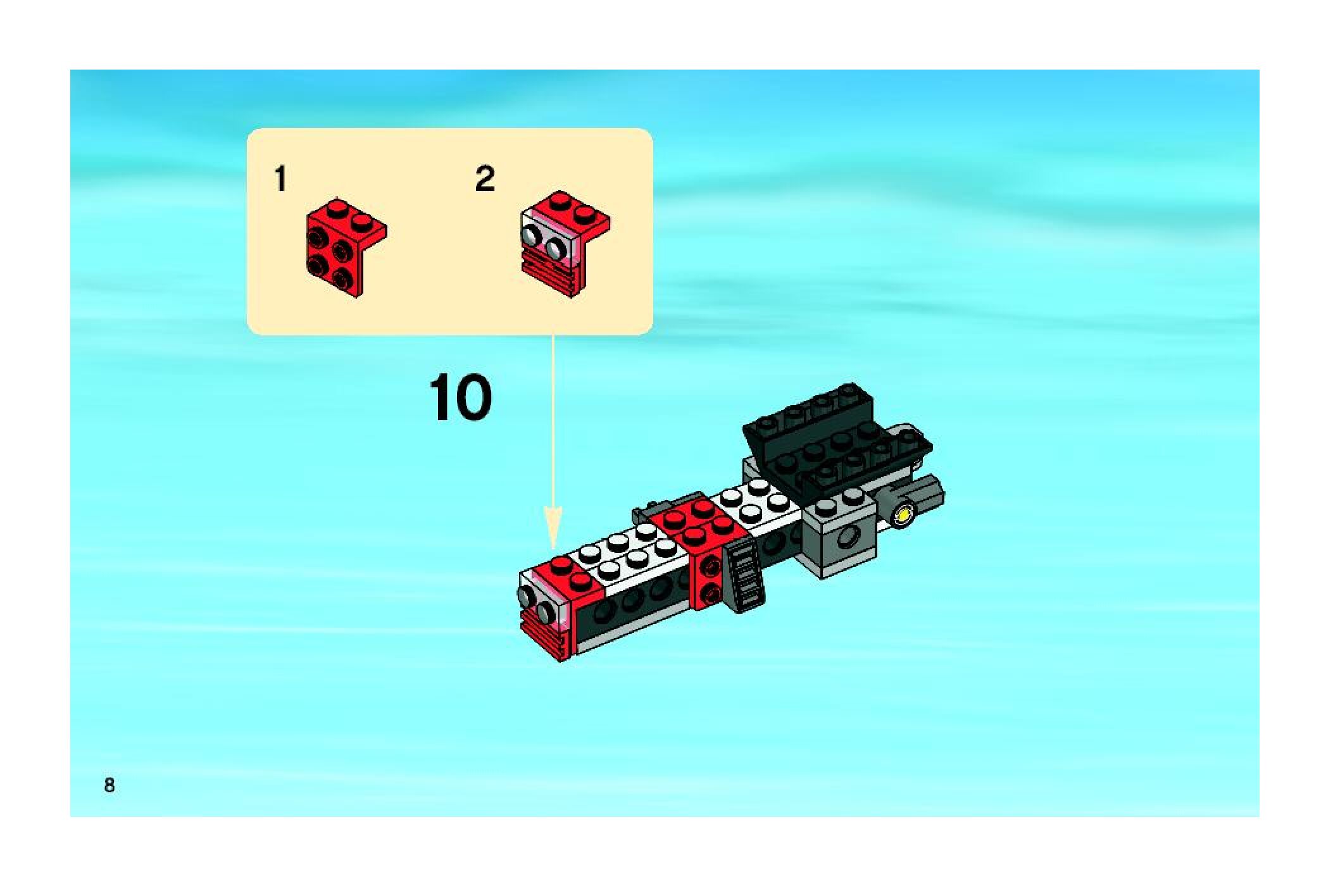 1

2

10

8