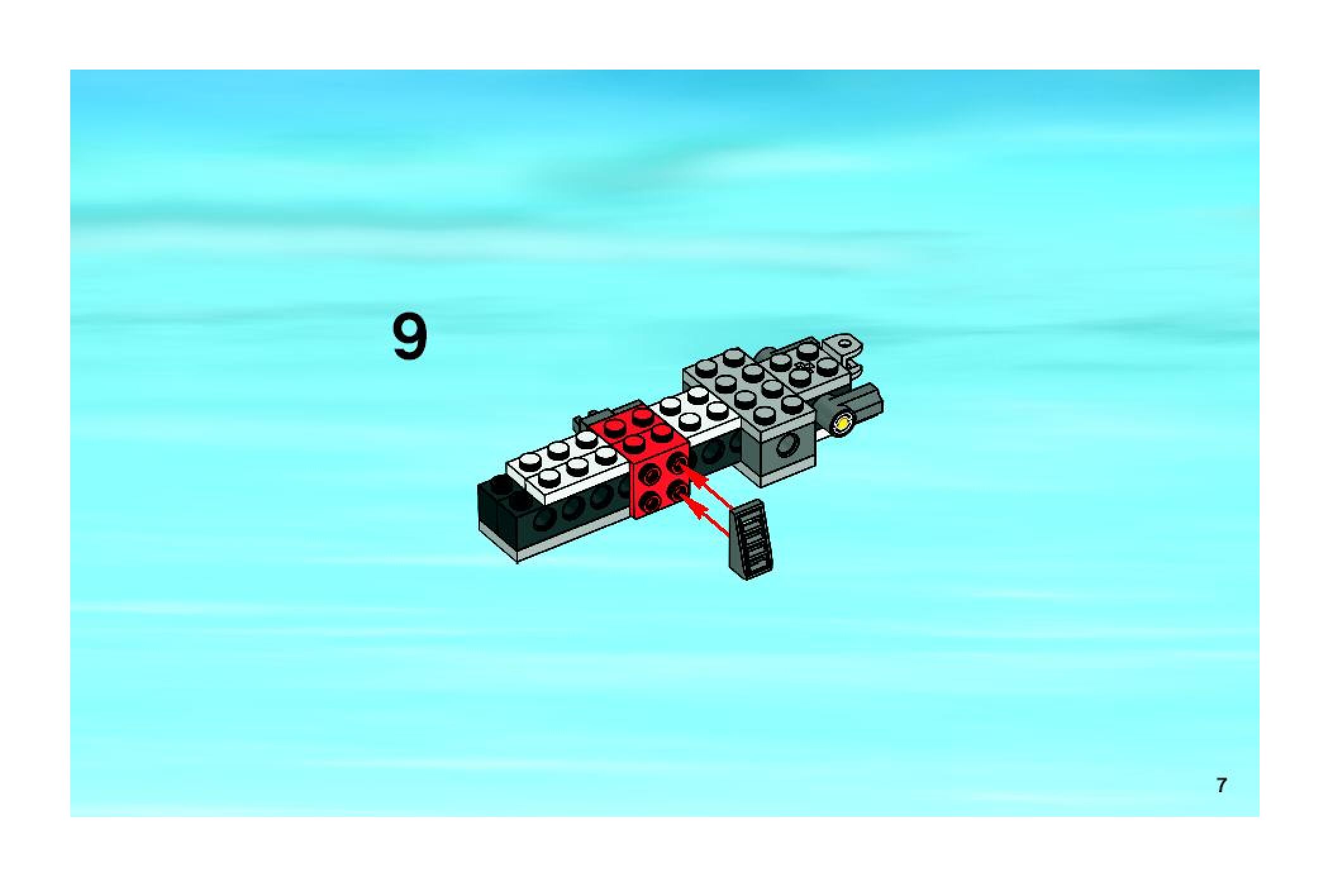 9

7