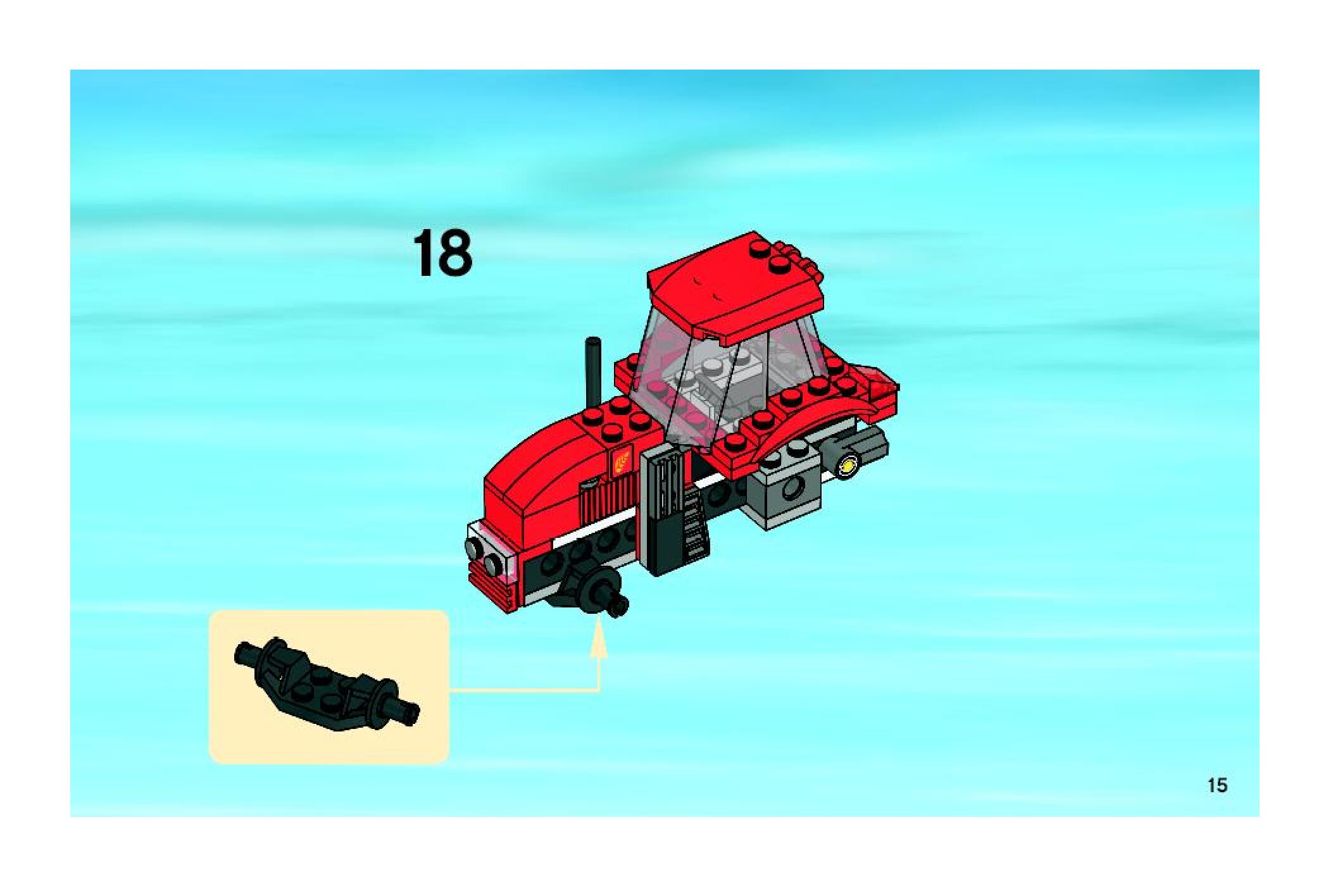 18

15