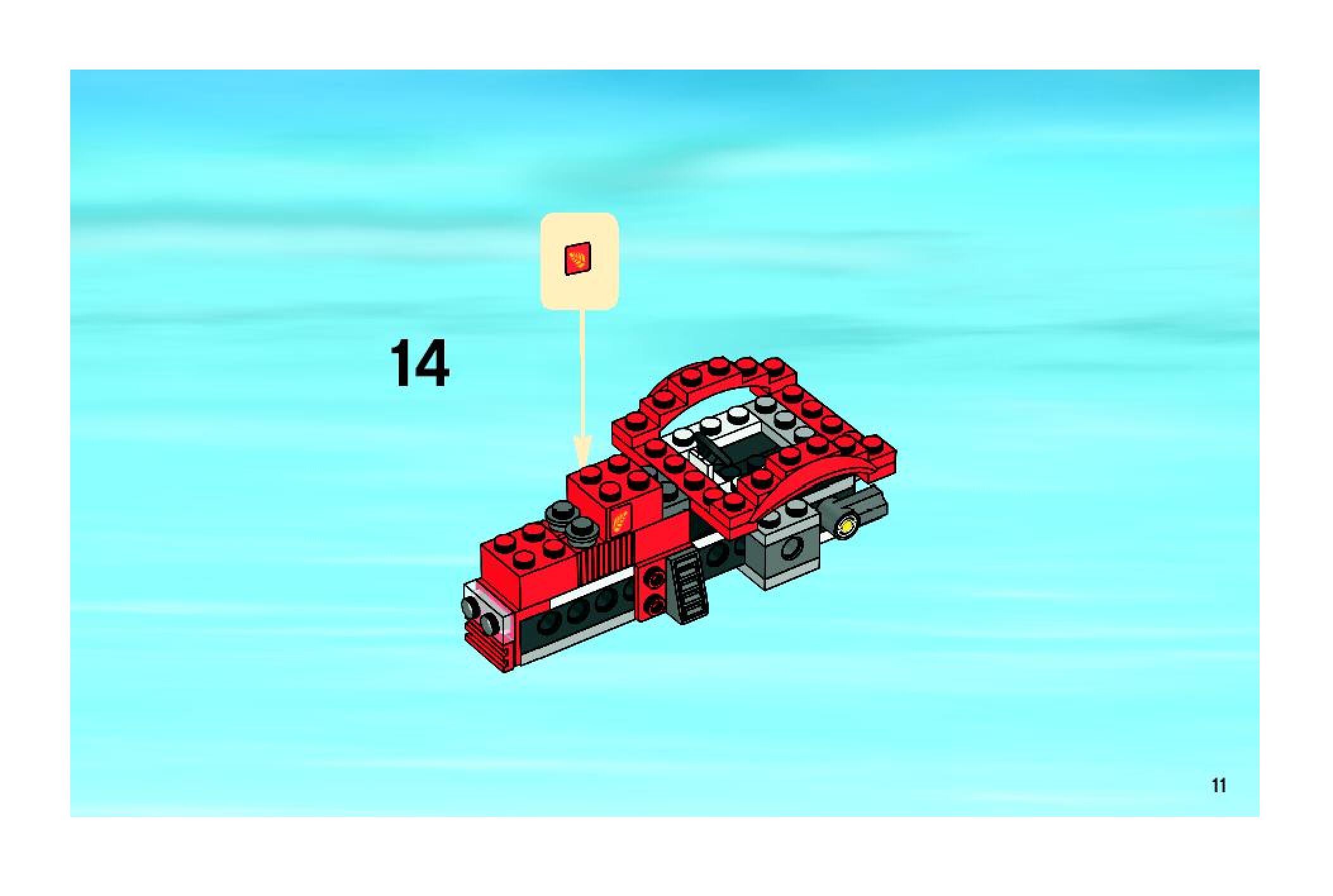 14

11