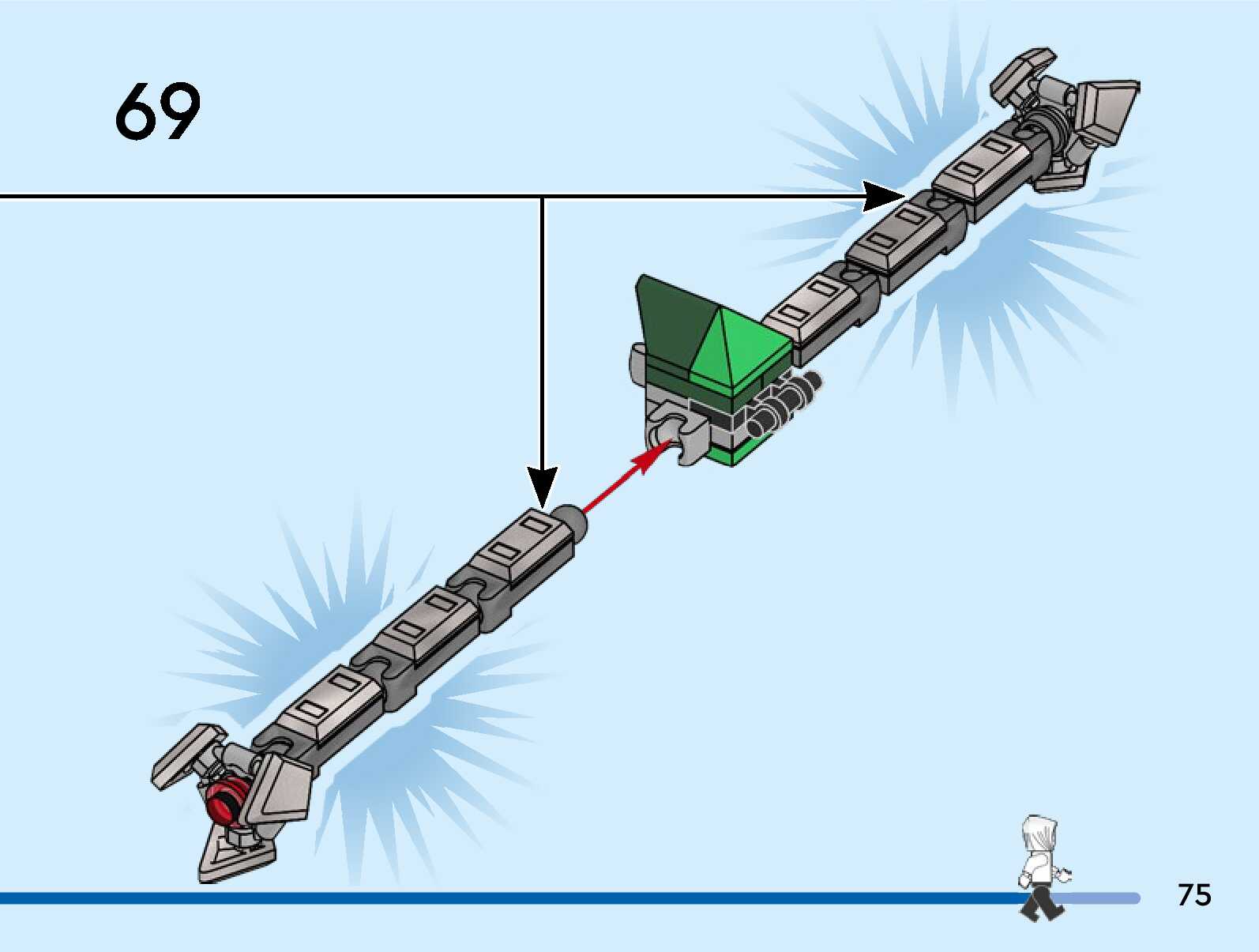 69

75