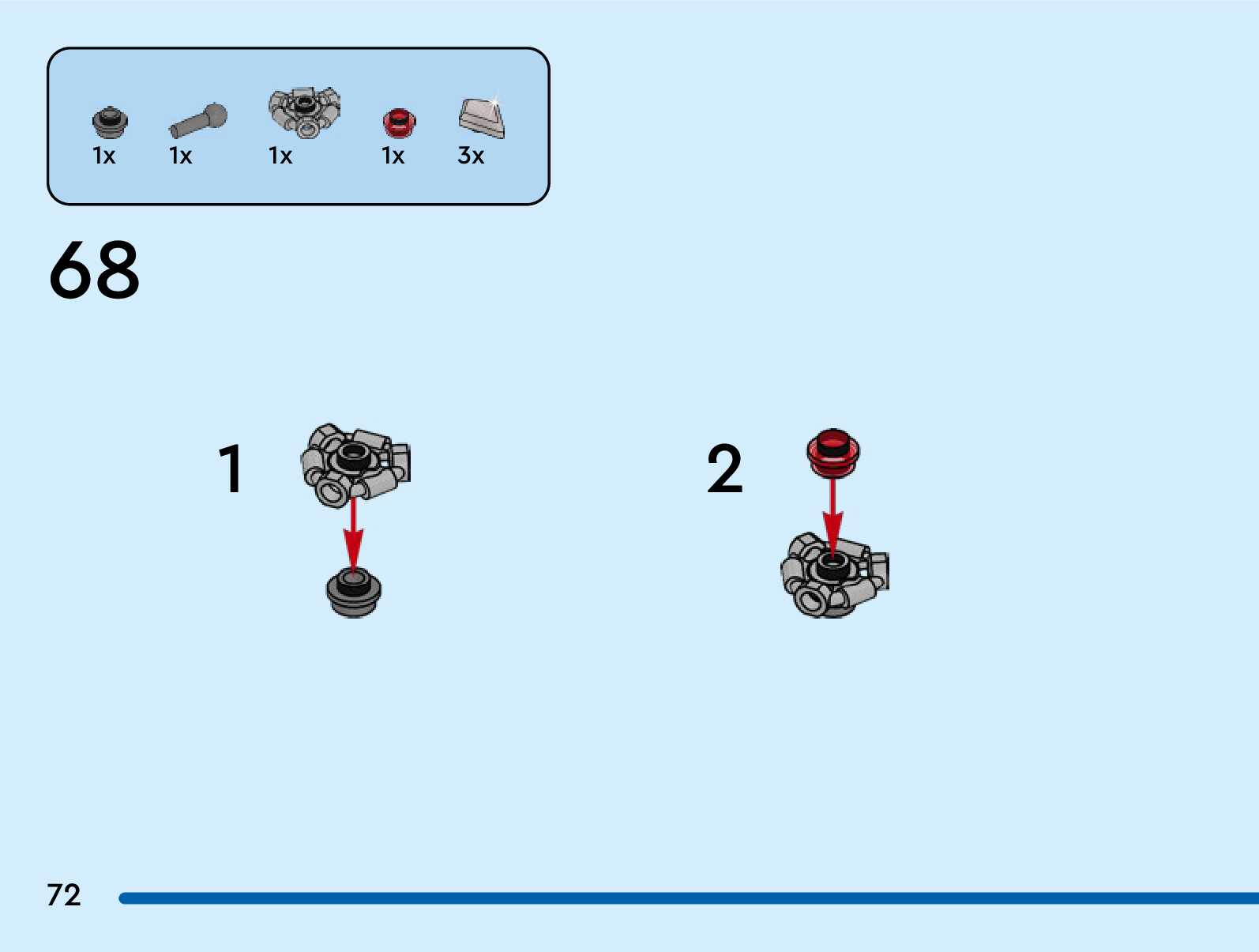 1x 1x 1x 1x 3x

68

1

2

72