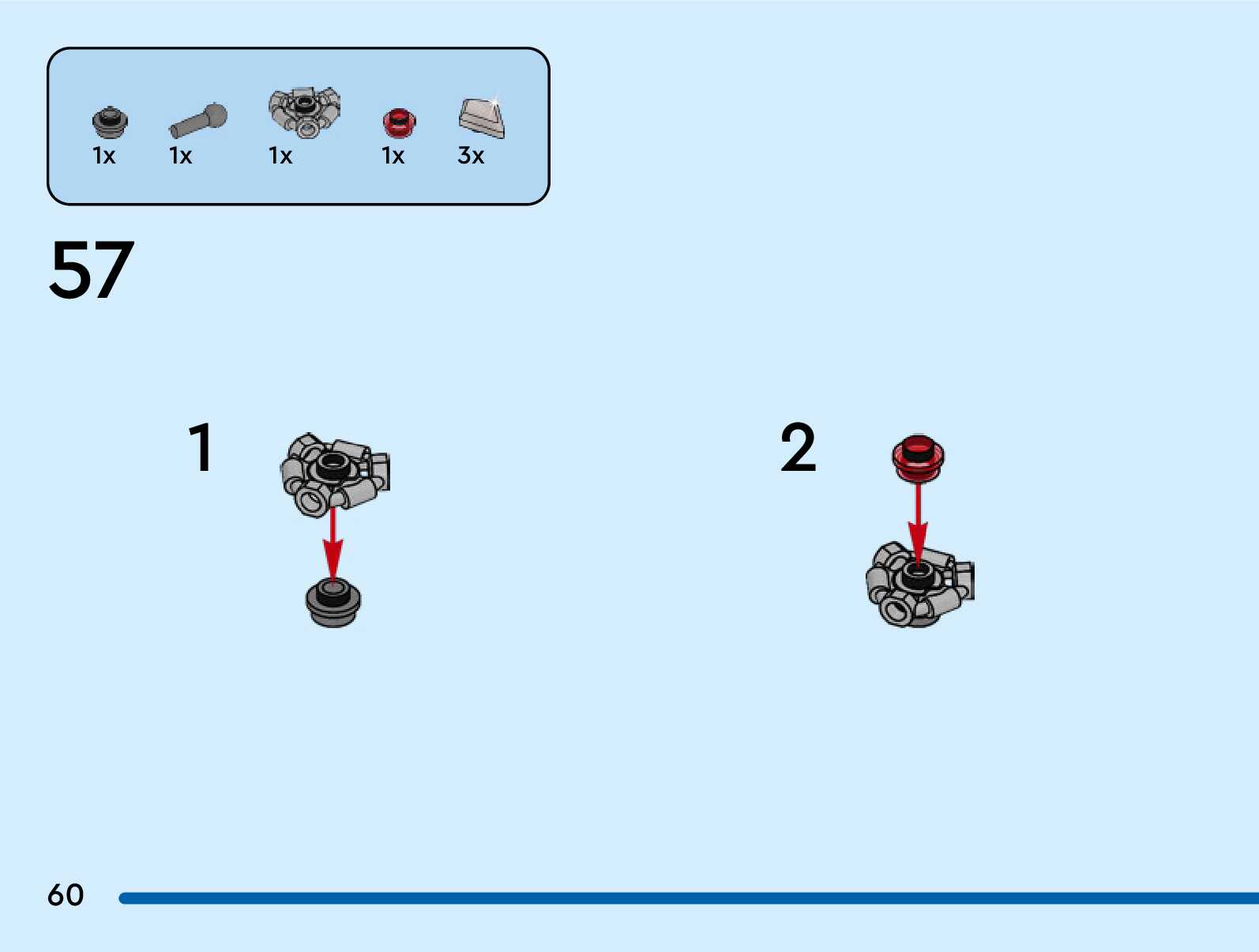 1x 1x 1x 1x 3x

57

1

2

60