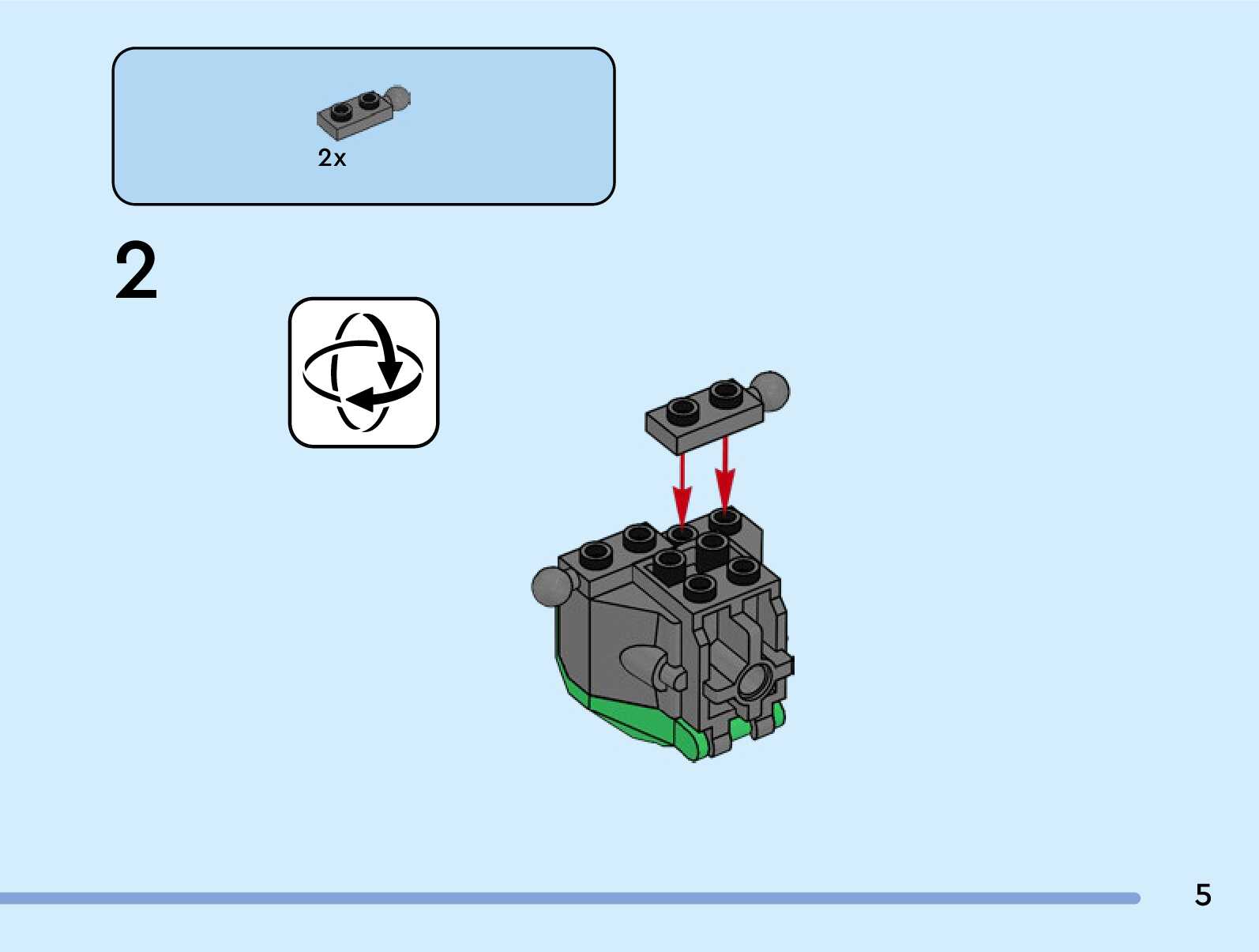 2x

2

5