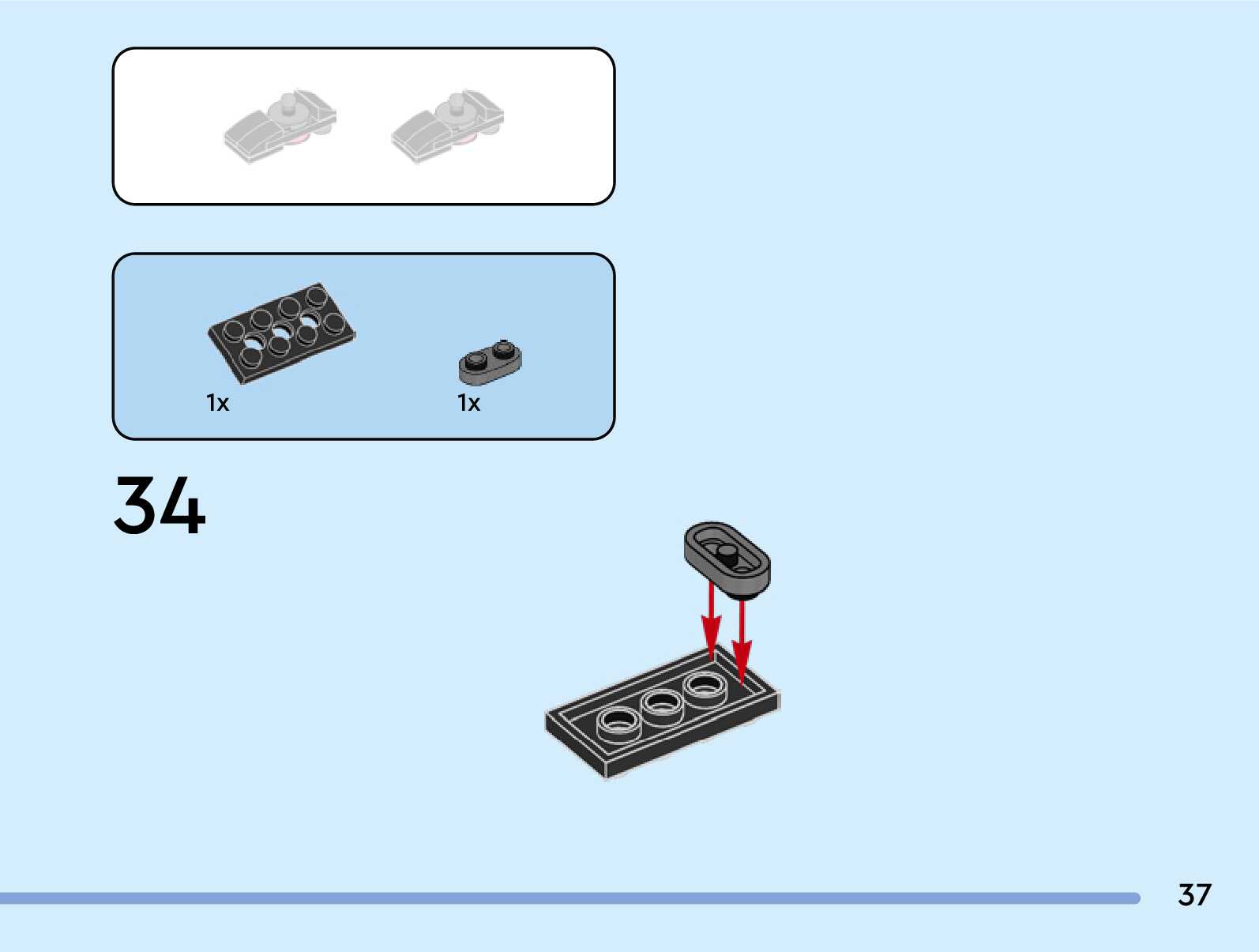 1x

1x

34

37