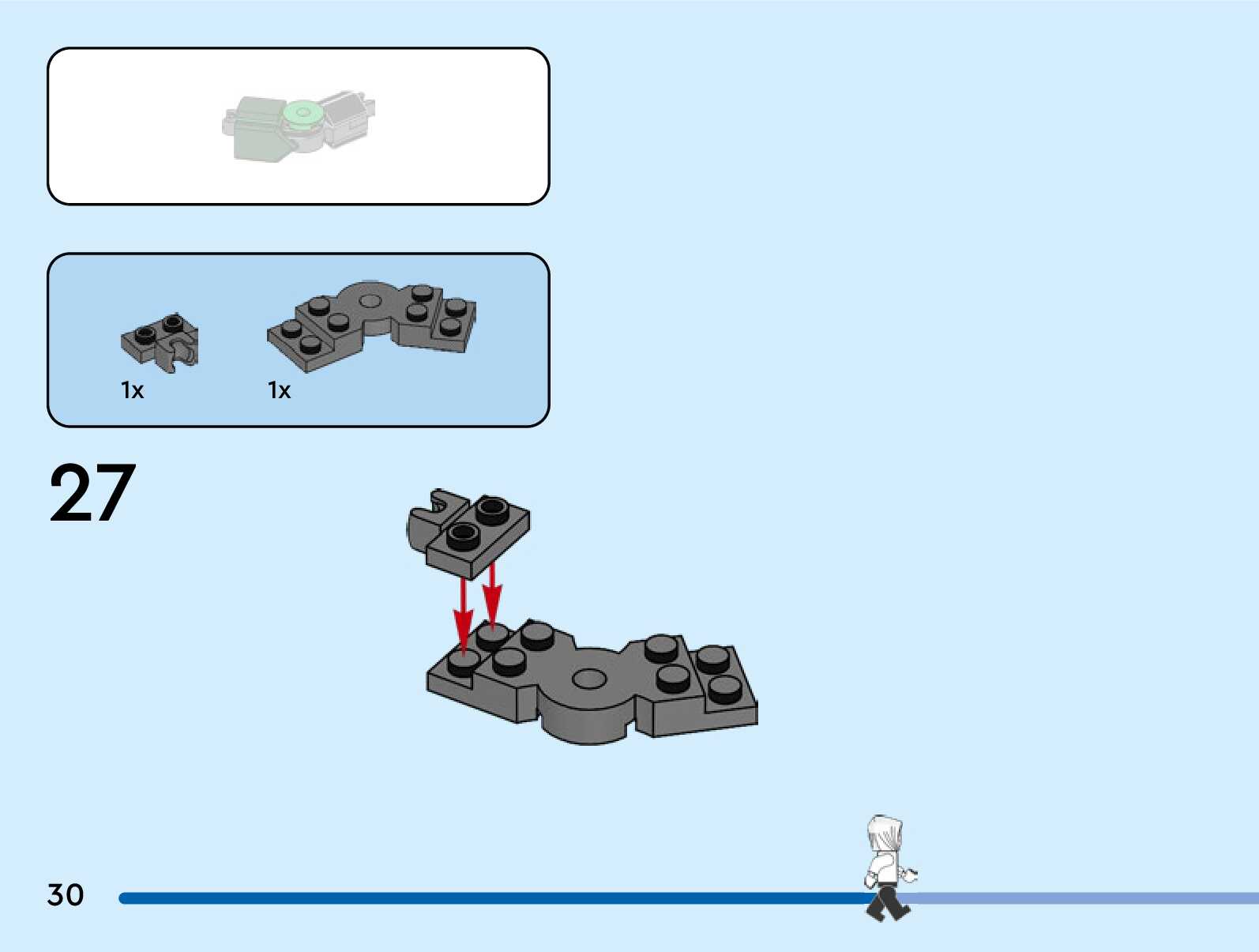 1x 1x

27

30