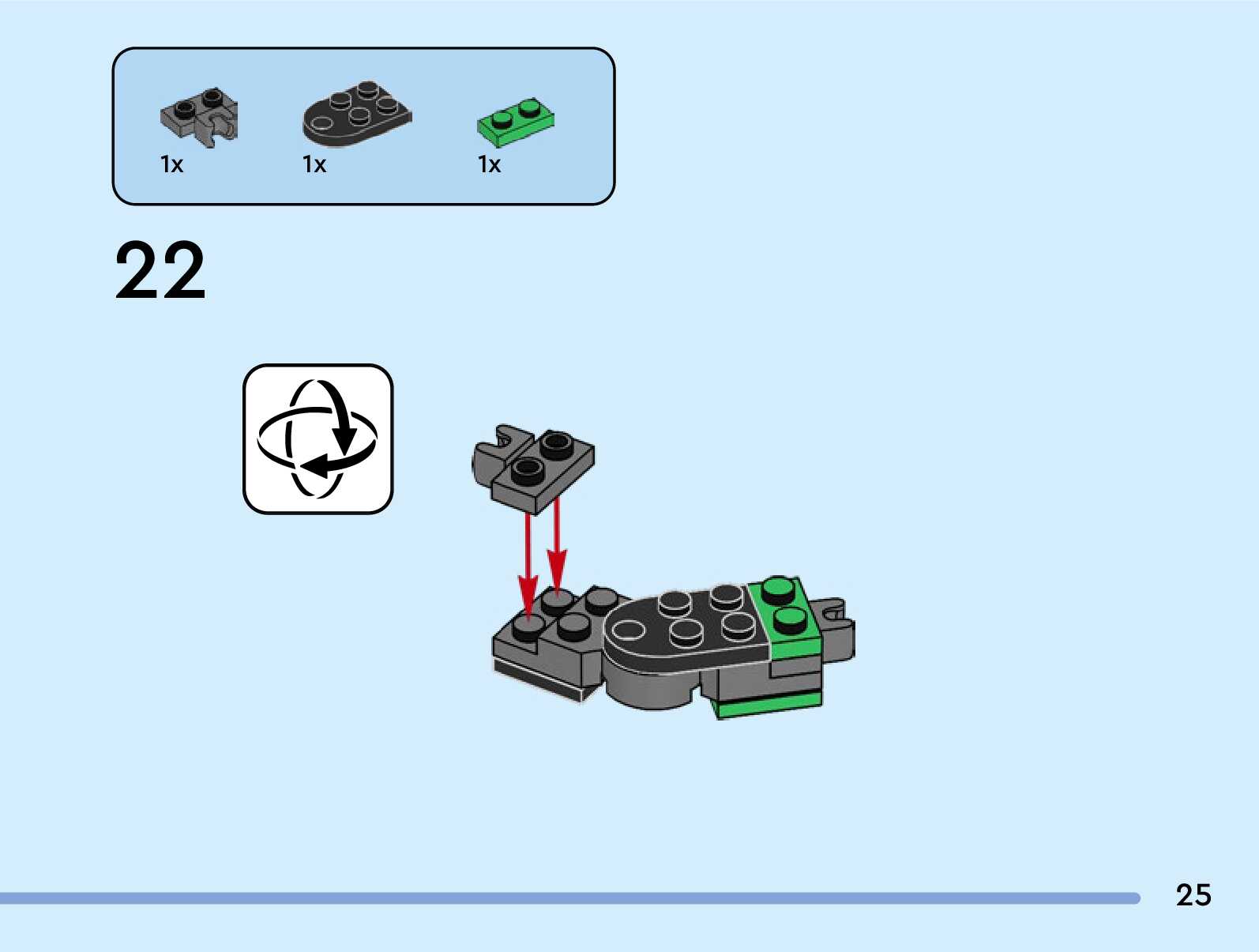 1x 1x 1x

22

25