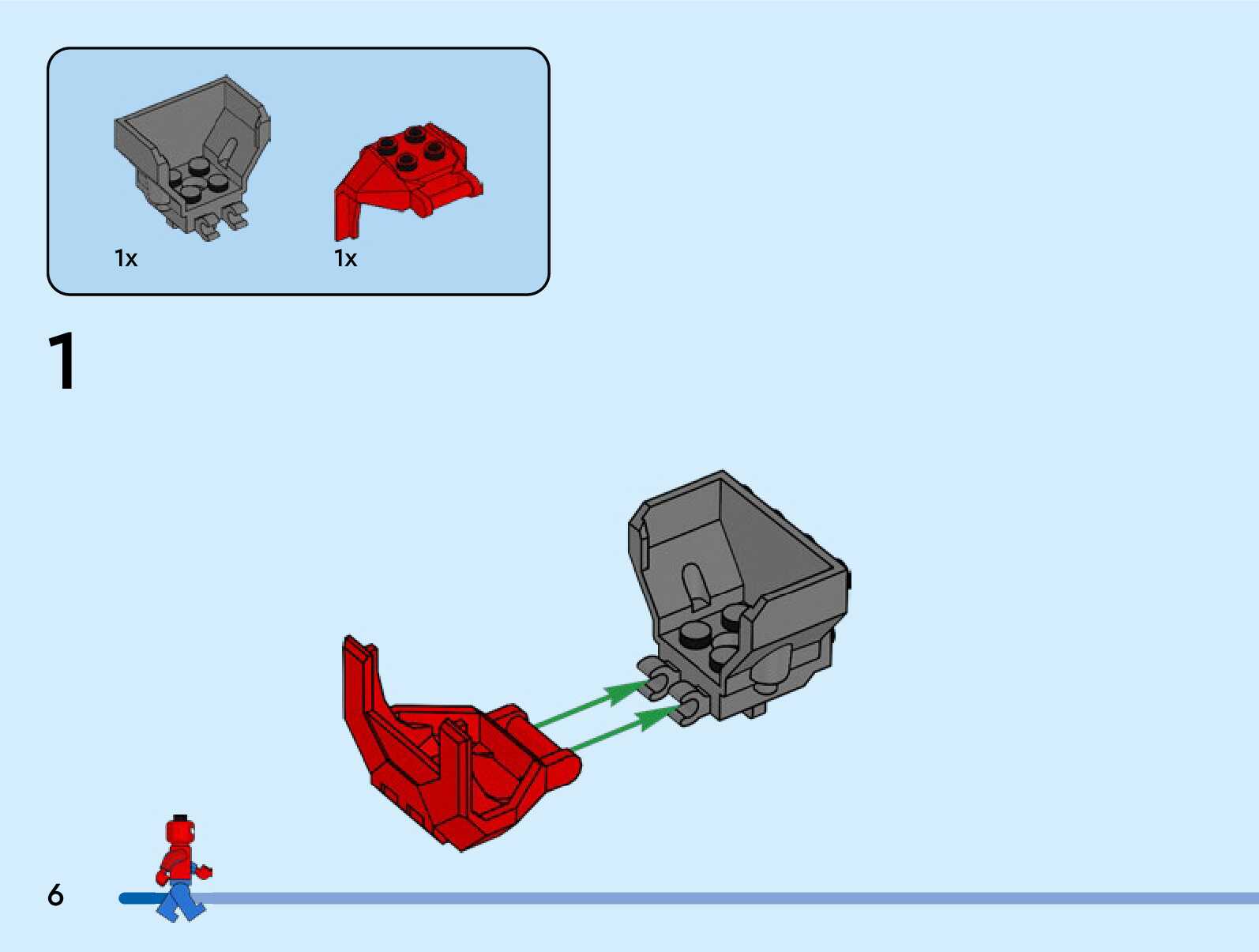 1x
1x

1

6