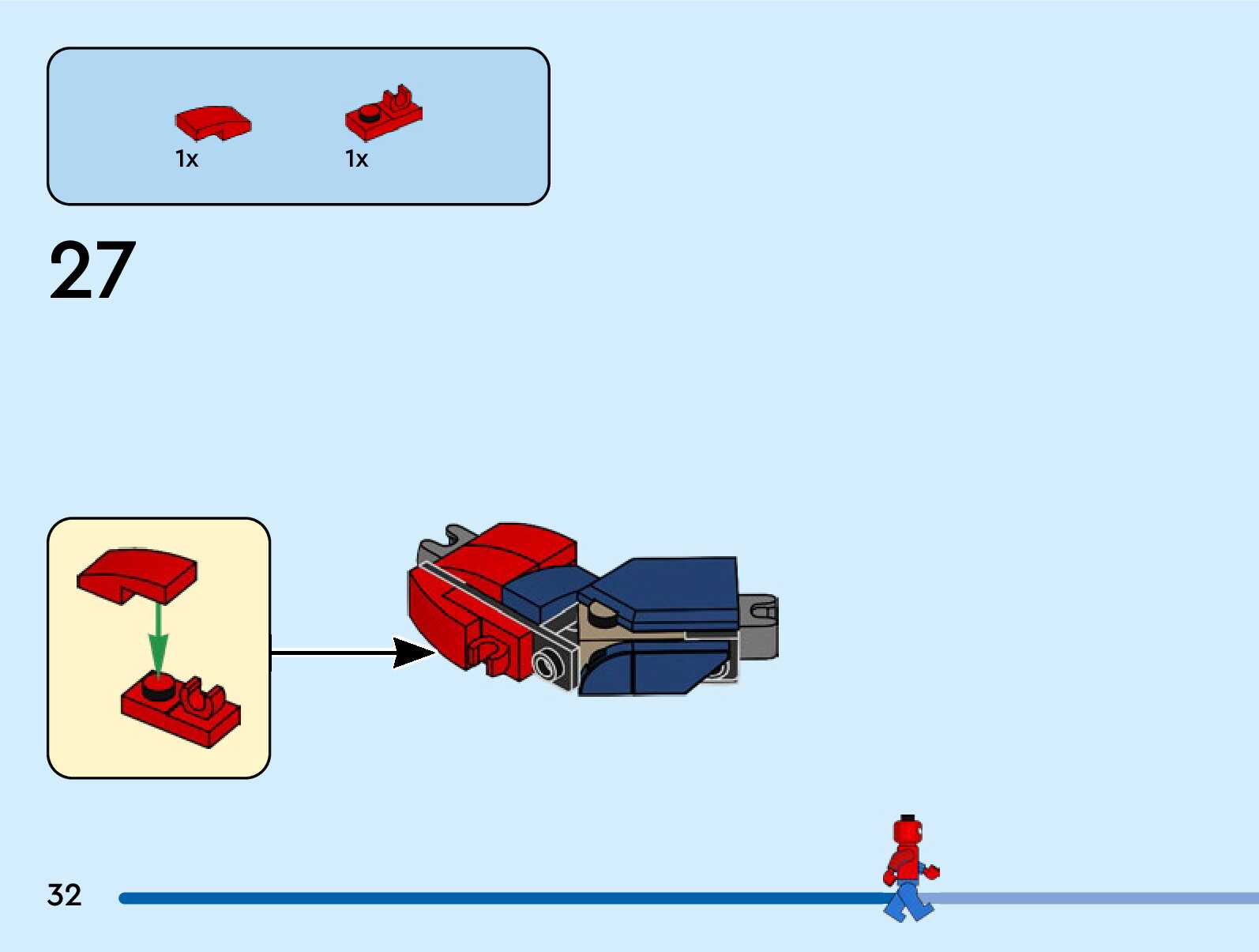 1x 1x

27

32