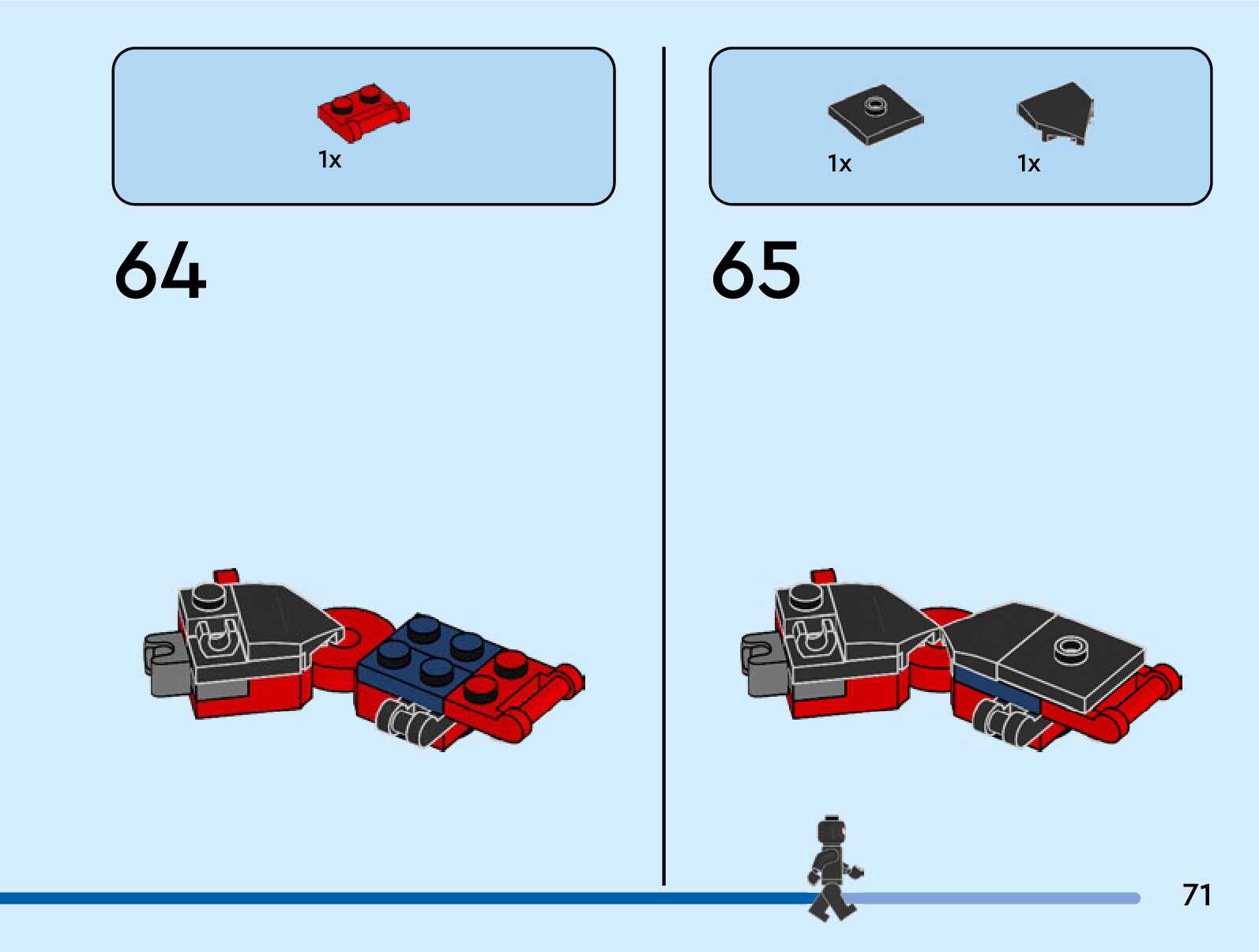 1x

64

1x 1x

65

71