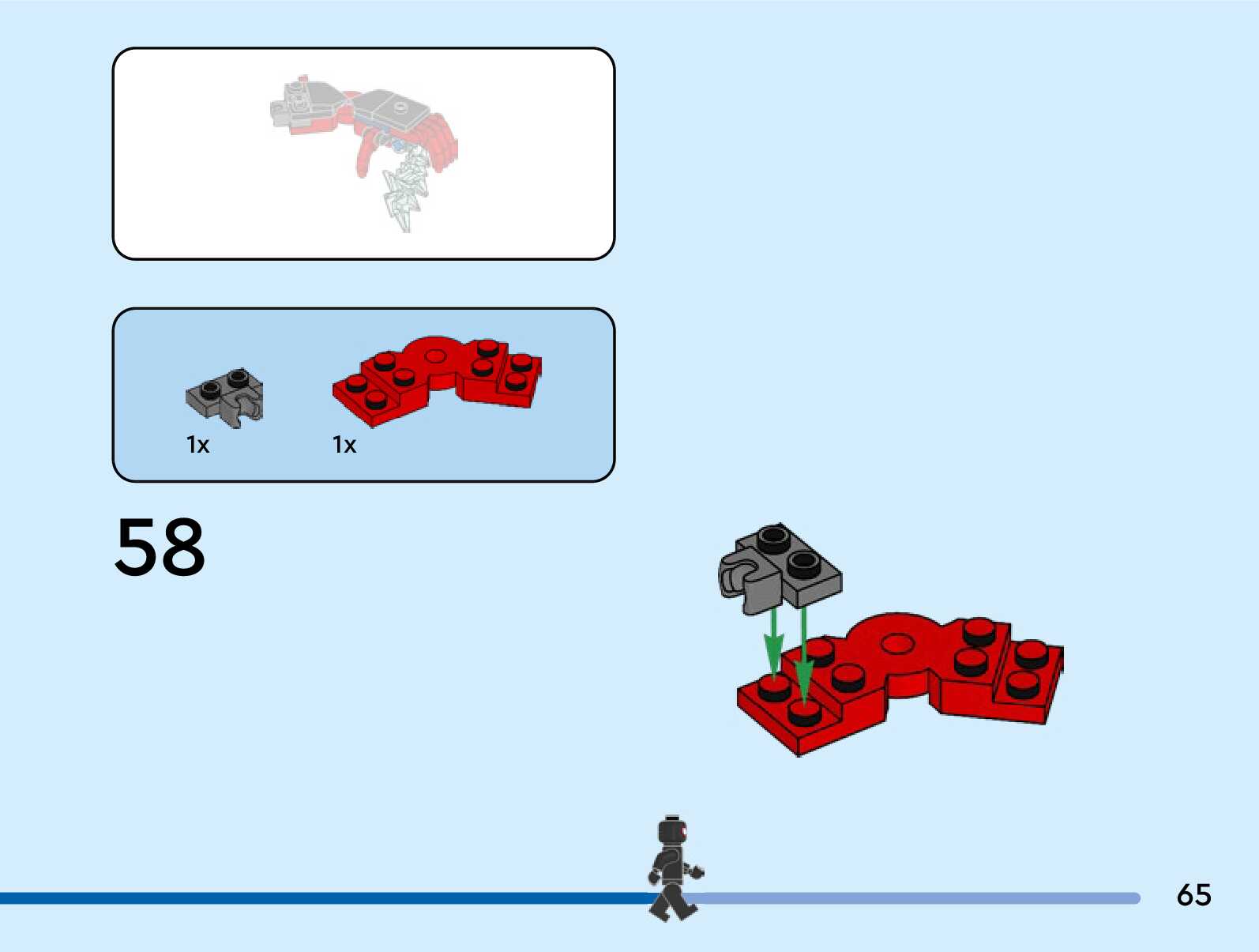 1x

1x

58

65