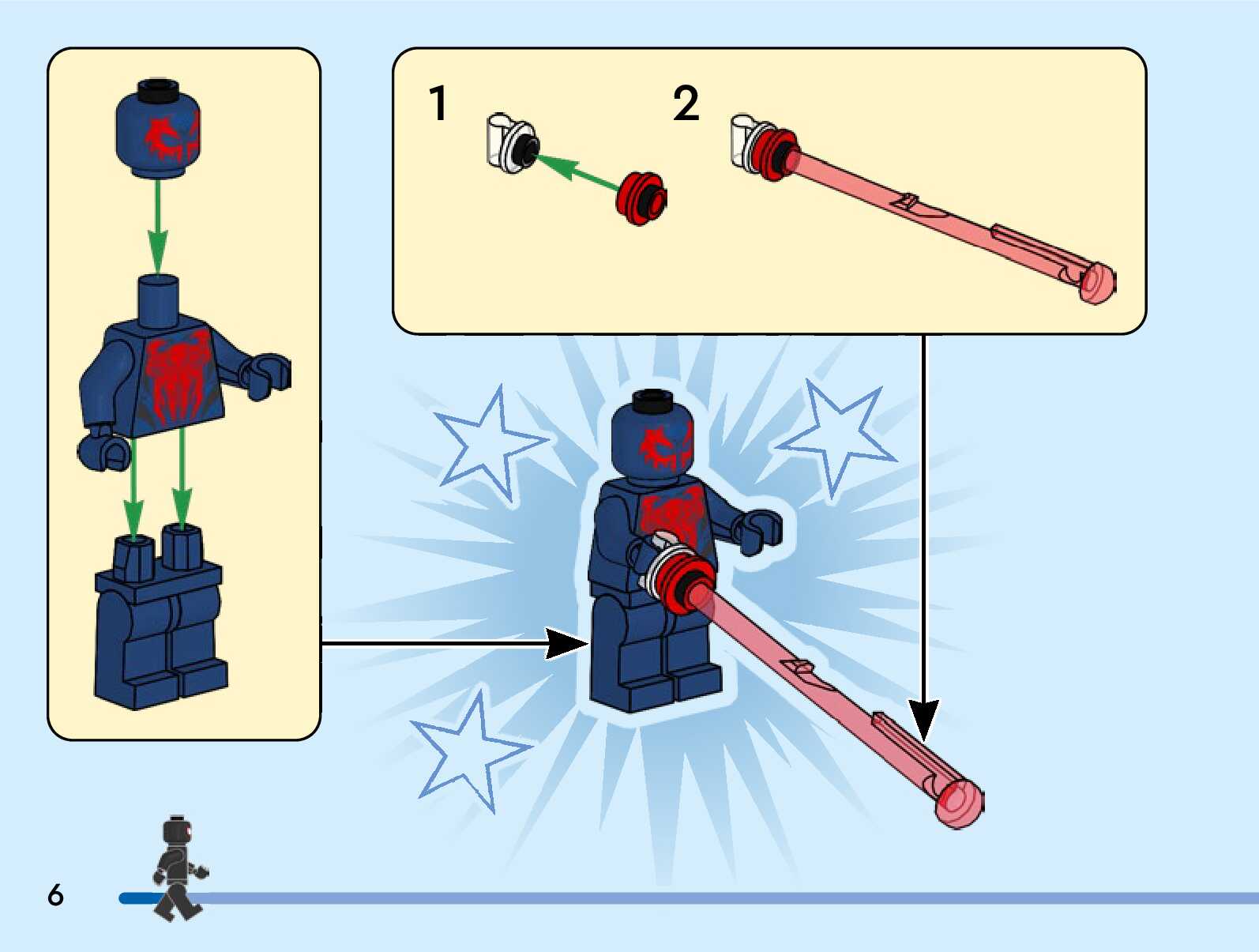 1

2

6