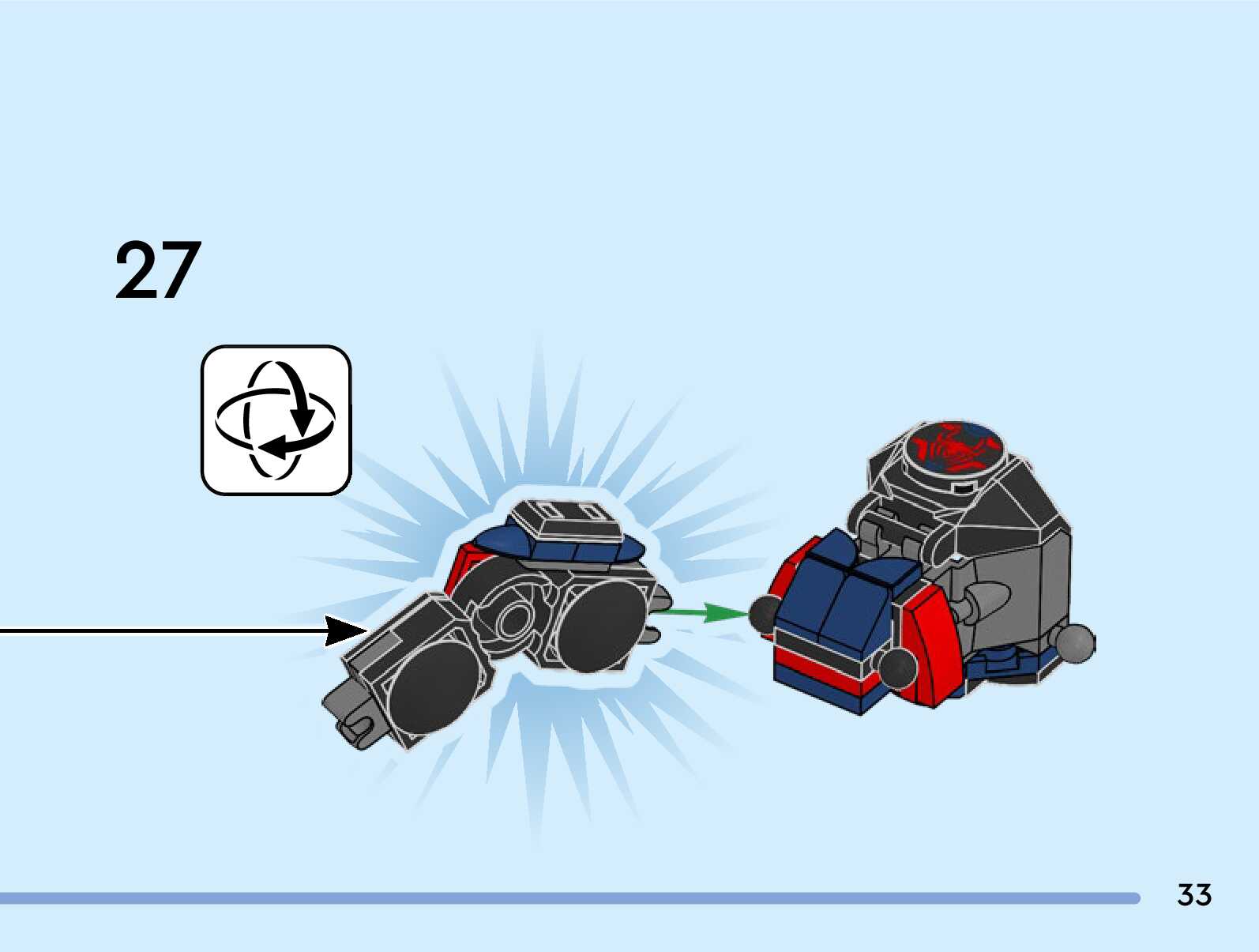 27

33