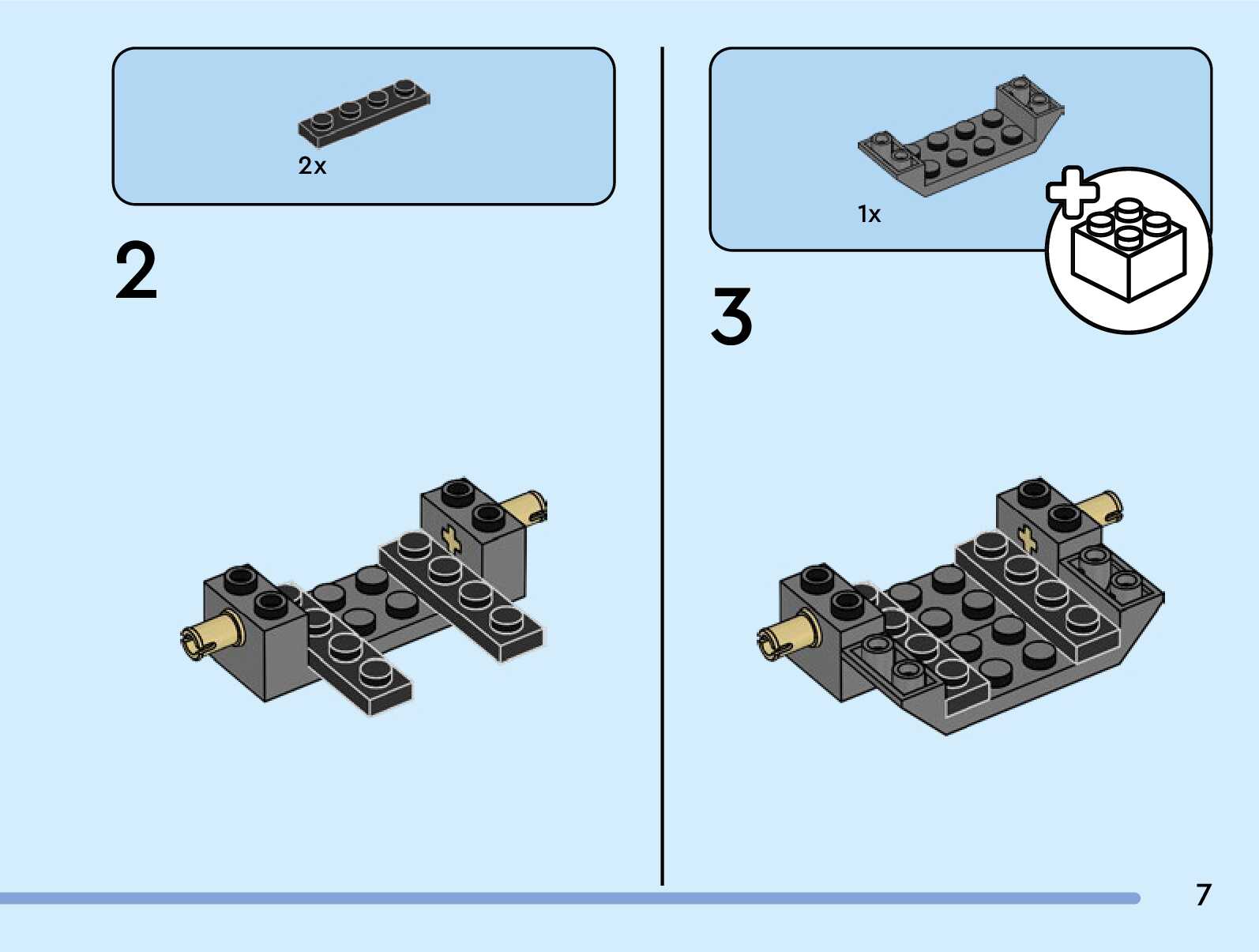 2x

2

1x

3

7