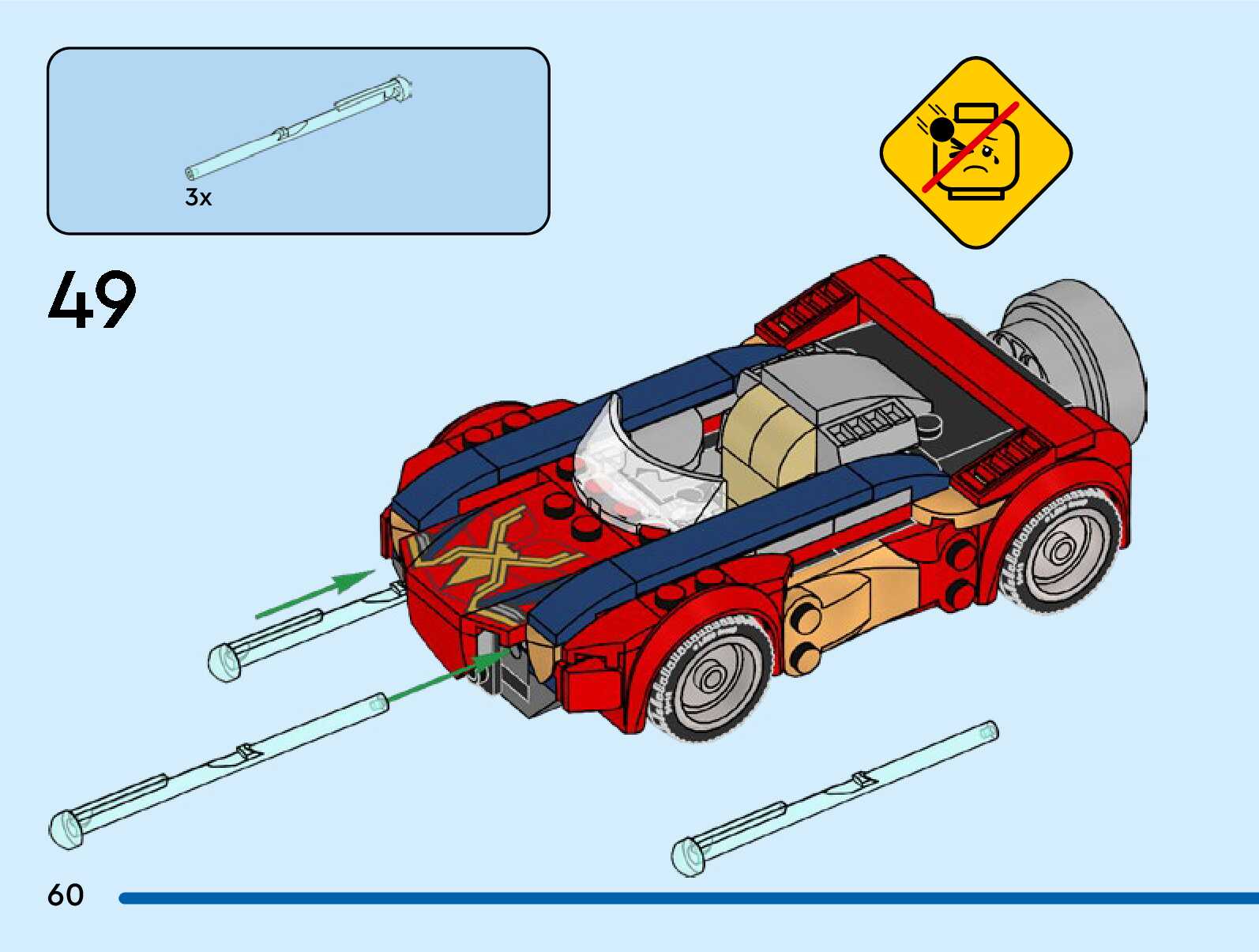 3x

49

60