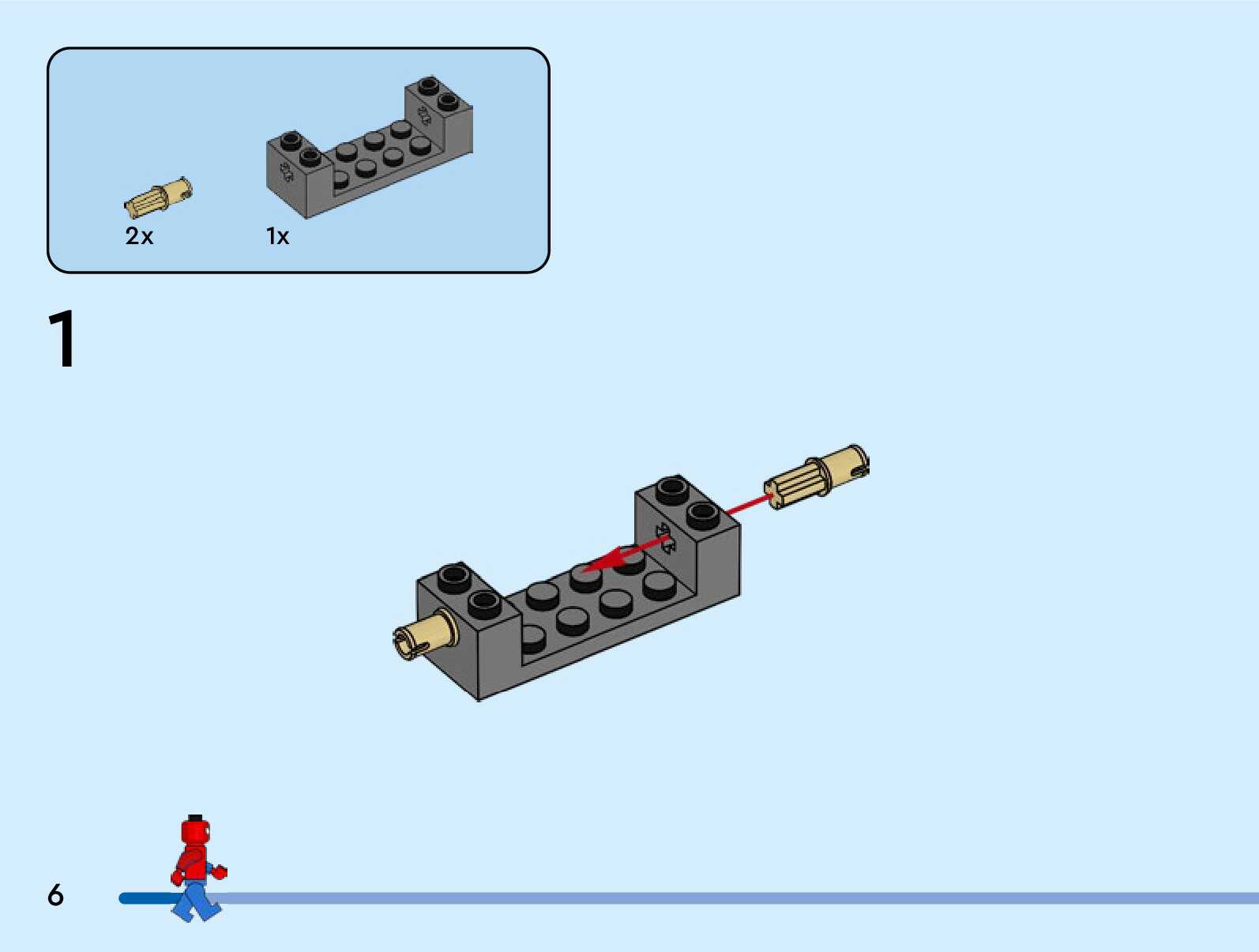 2x
1x

1

6