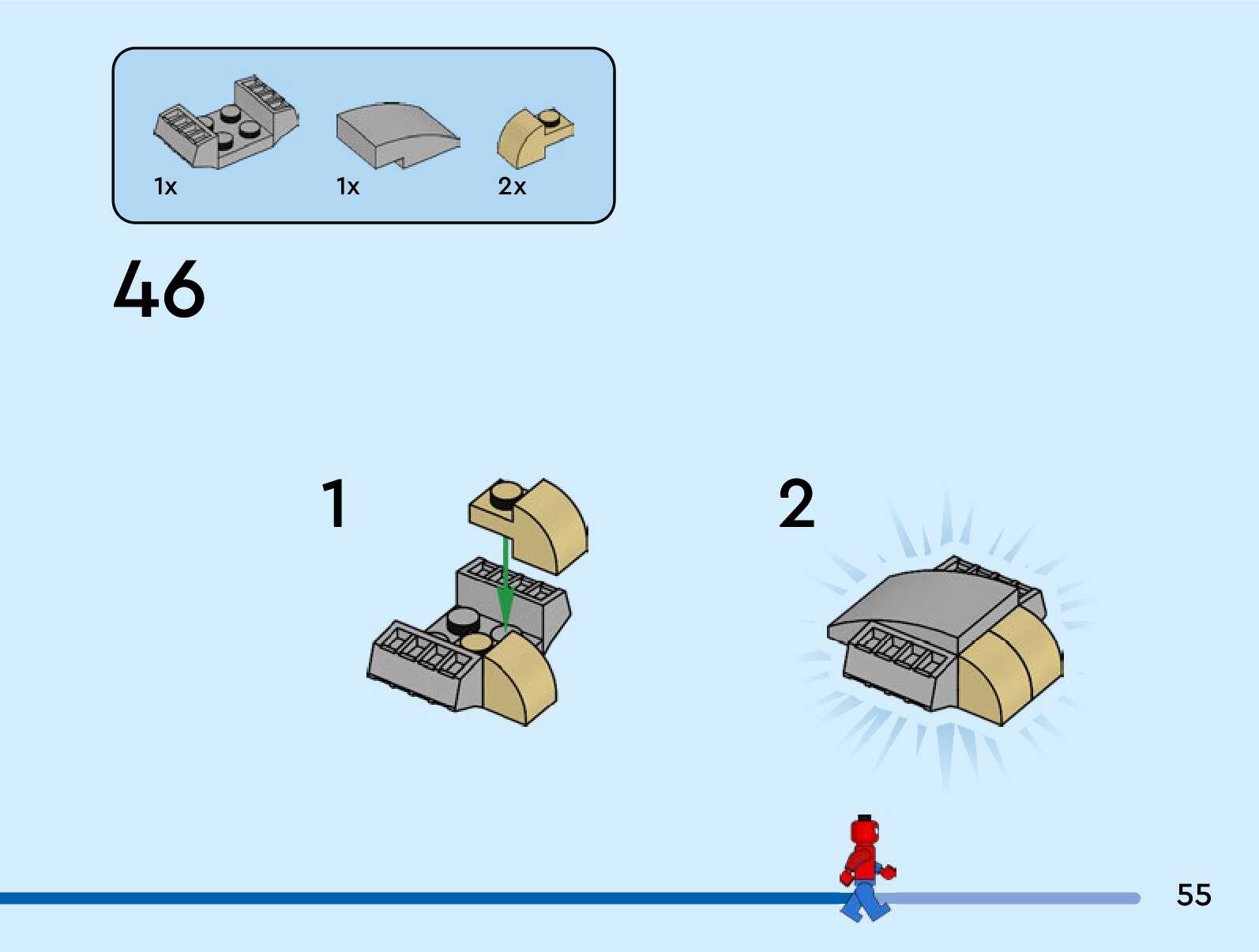 1x
1x
2x

46

1

2

55