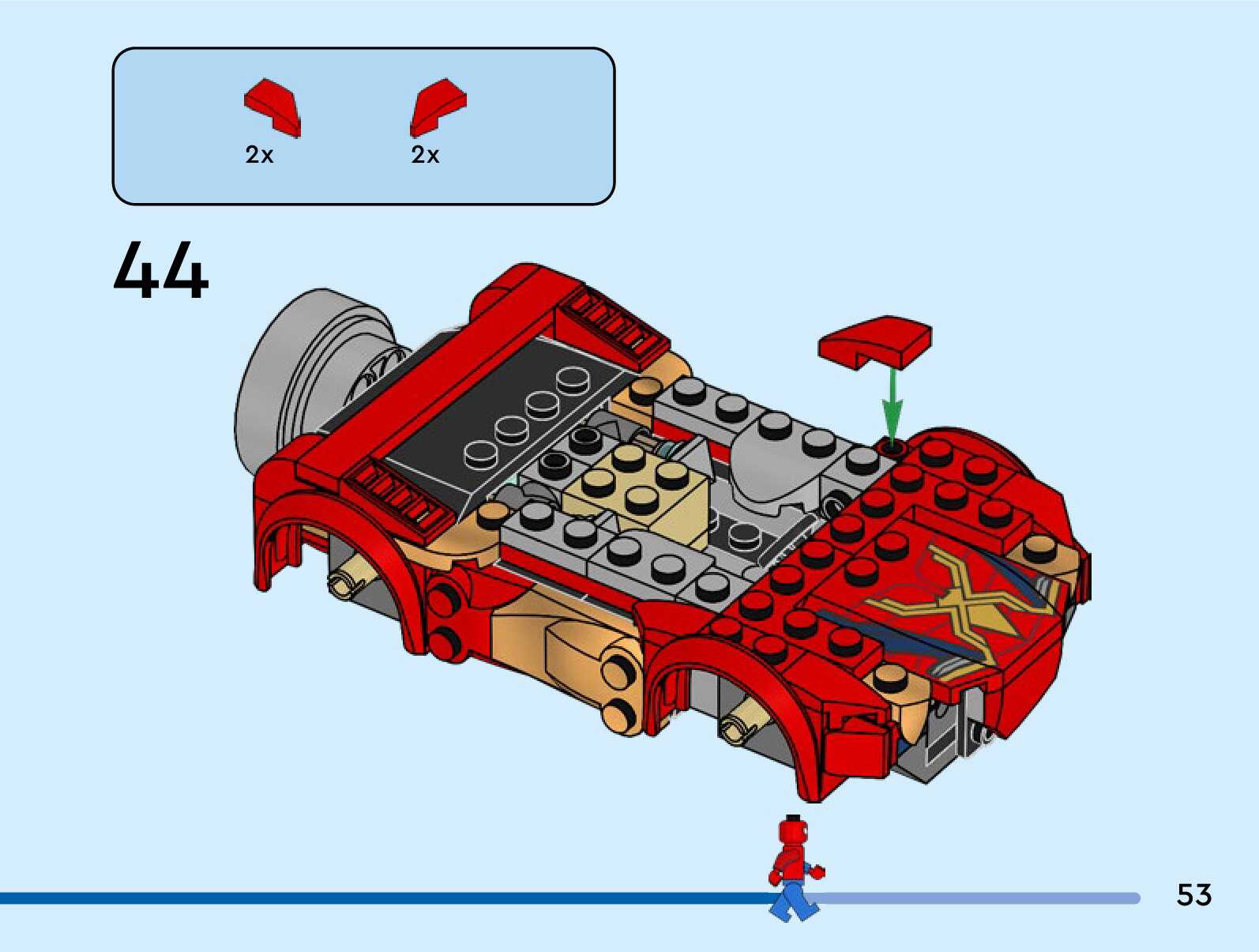 2x
2x

44

53